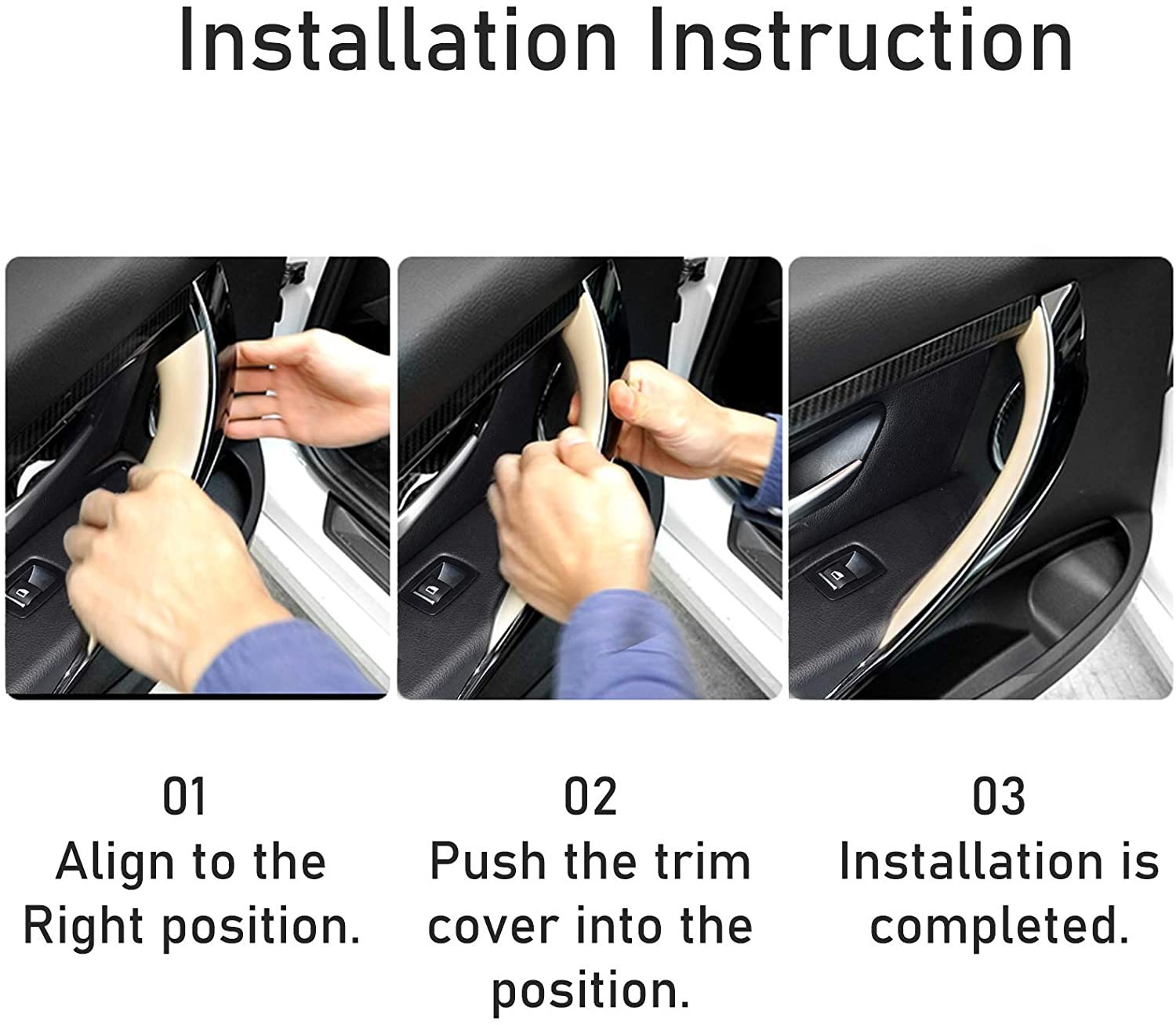 Installation Instruction

01
Align to the Right position.

02
Push the trim cover into the position.

03
Installation is completed.