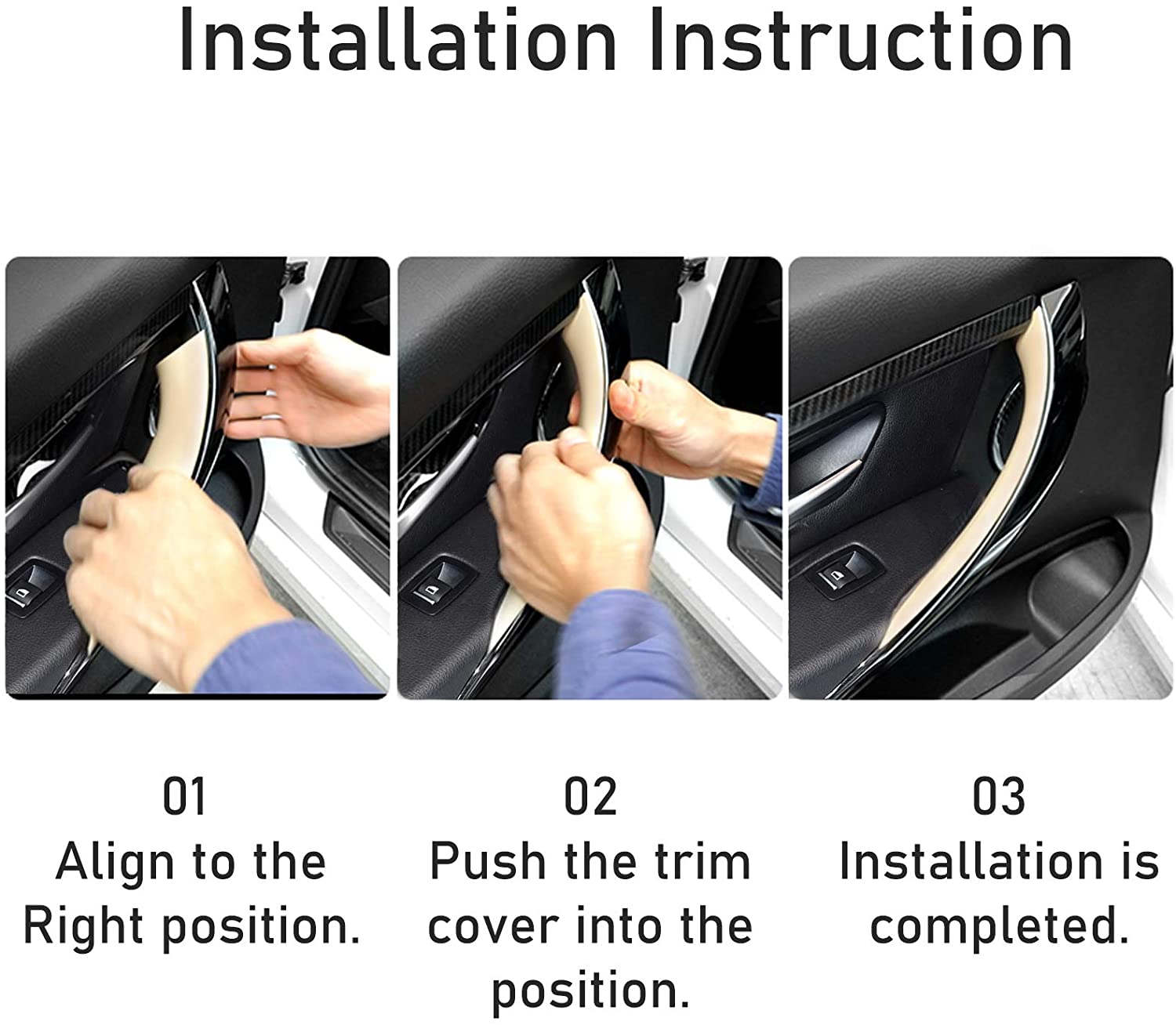 Installation Instruction

01
Align to the Right position.

02
Push the trim cover into the position.

03
Installation is completed.