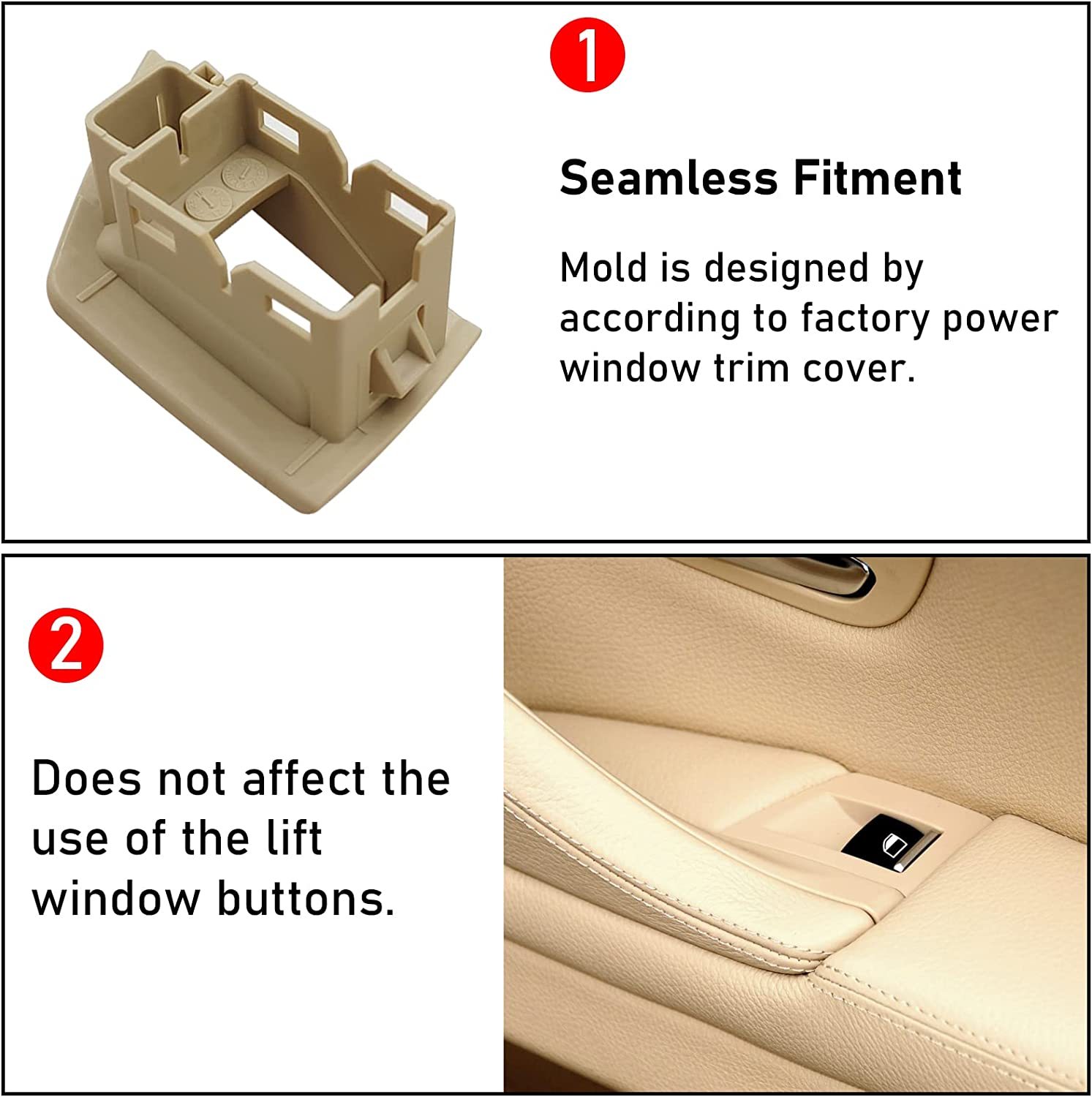 1

Seamless Fitment

Mold is designed by according to factory power window trim cover.

2

Does not affect the use of the lift window buttons.