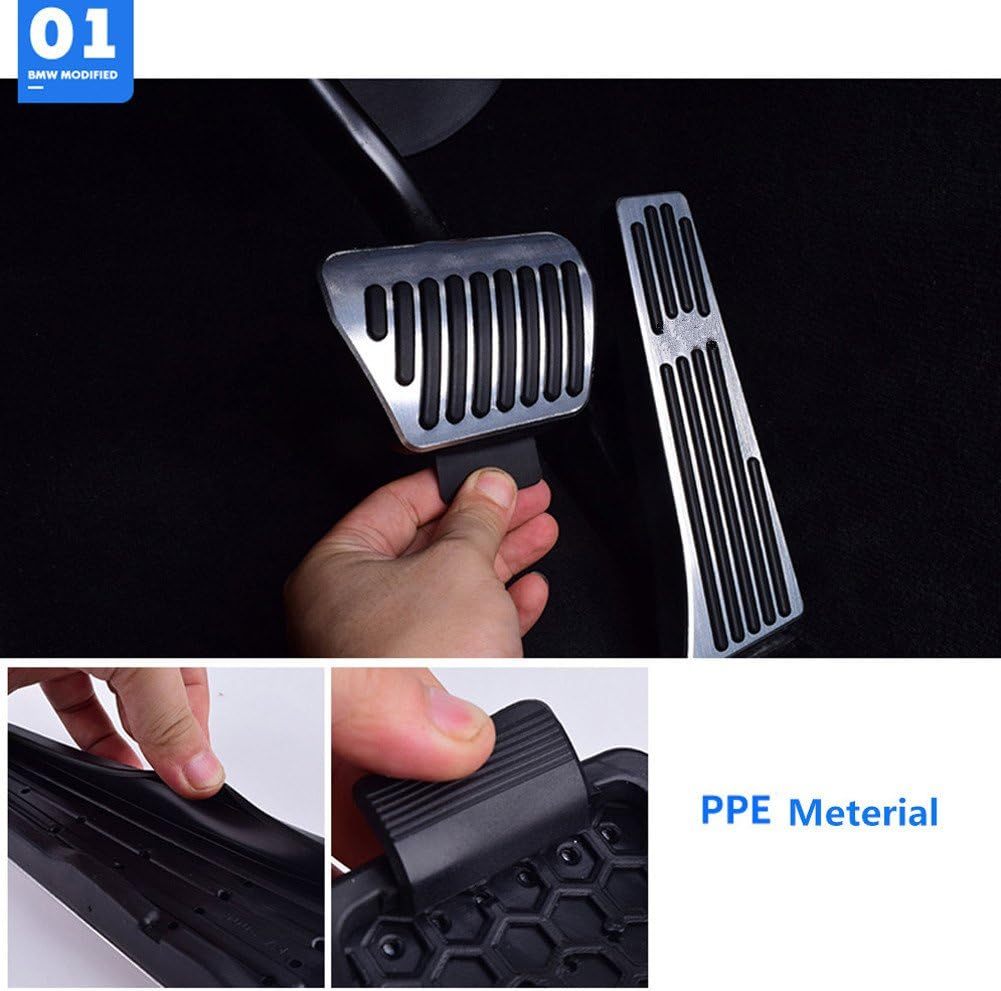 01
BMW MODIFIED

PPE Meterial