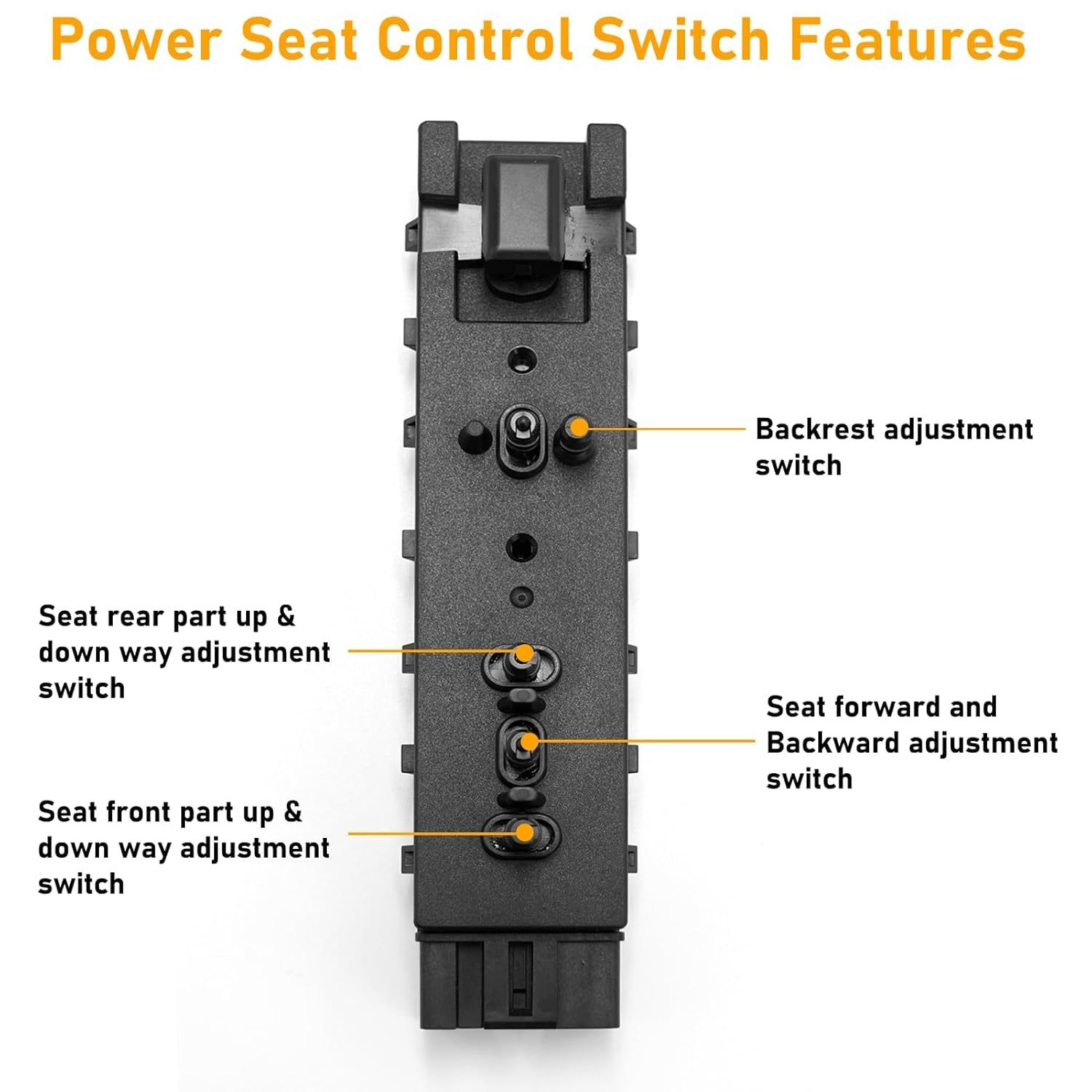 Power Seat Control Switch Features

Backrest adjustment switch

Seat rear part up & down way adjustment switch

Seat forward and Backward adjustment switch

Seat front part up & down way adjustment switch