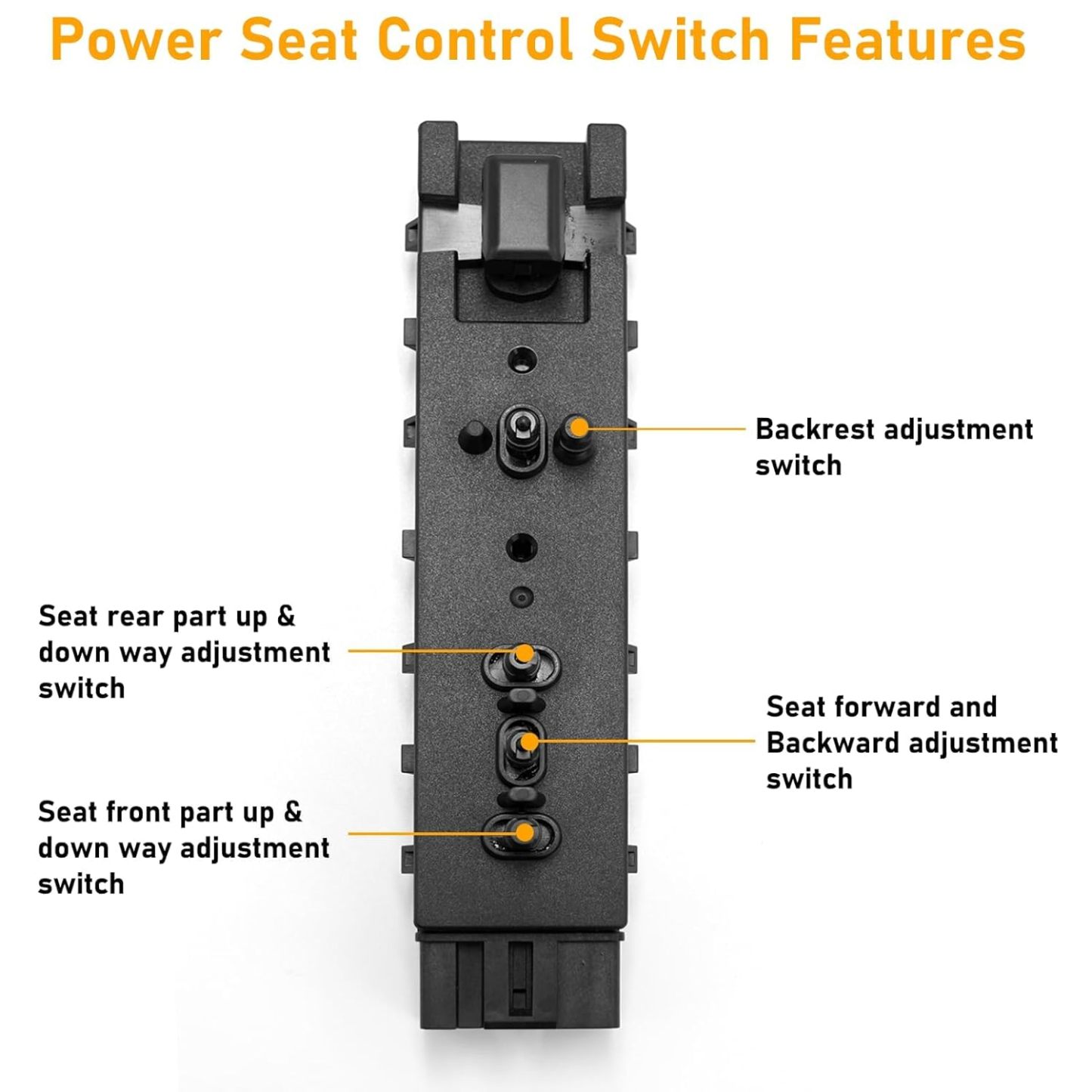 Power Seat Control Switch Features

Backrest adjustment switch

Seat rear part up & down way adjustment switch

Seat forward and Backward adjustment switch

Seat front part up & down way adjustment switch