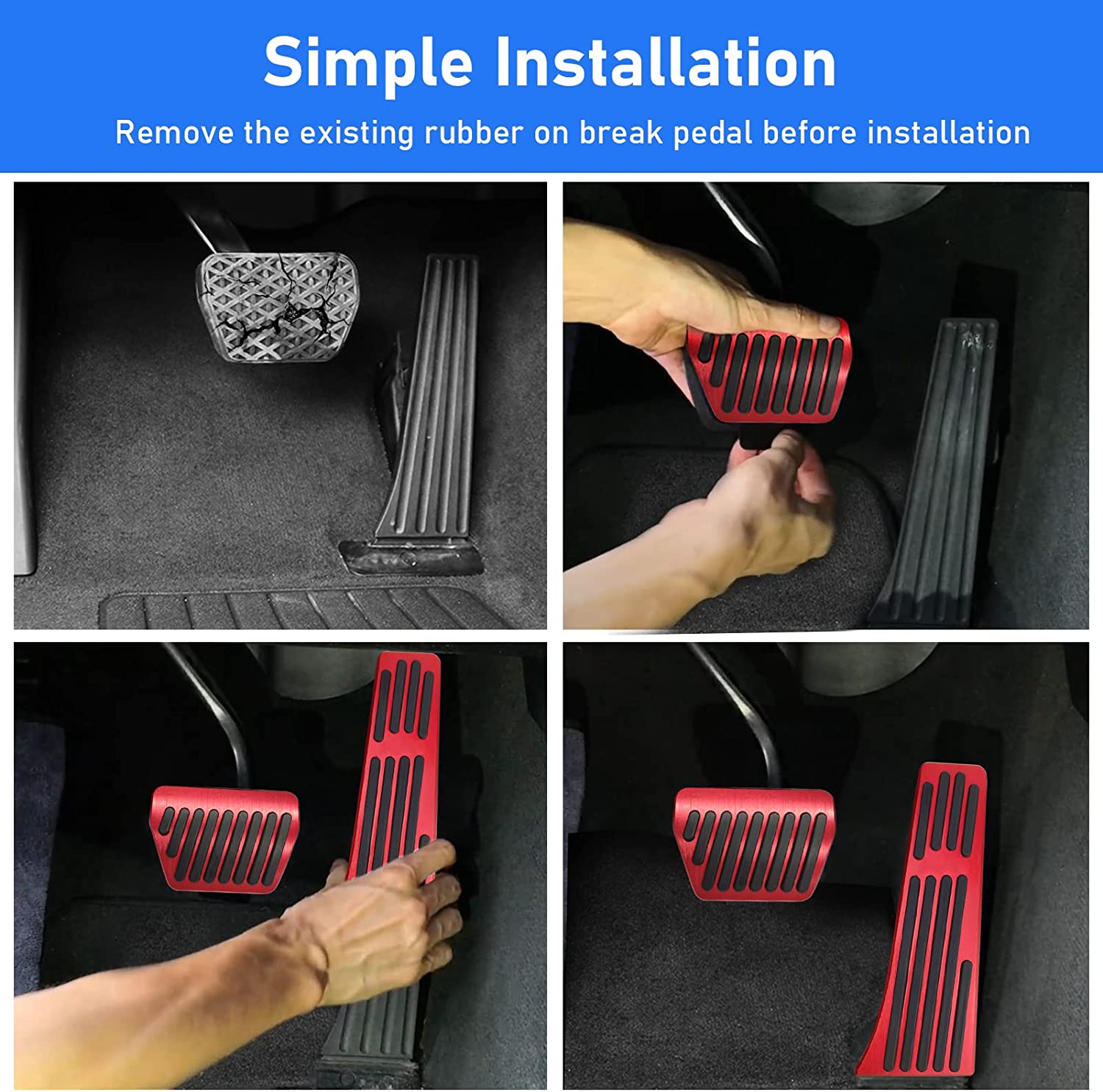 Simple Installation

Remove the existing rubber on break pedal before installation