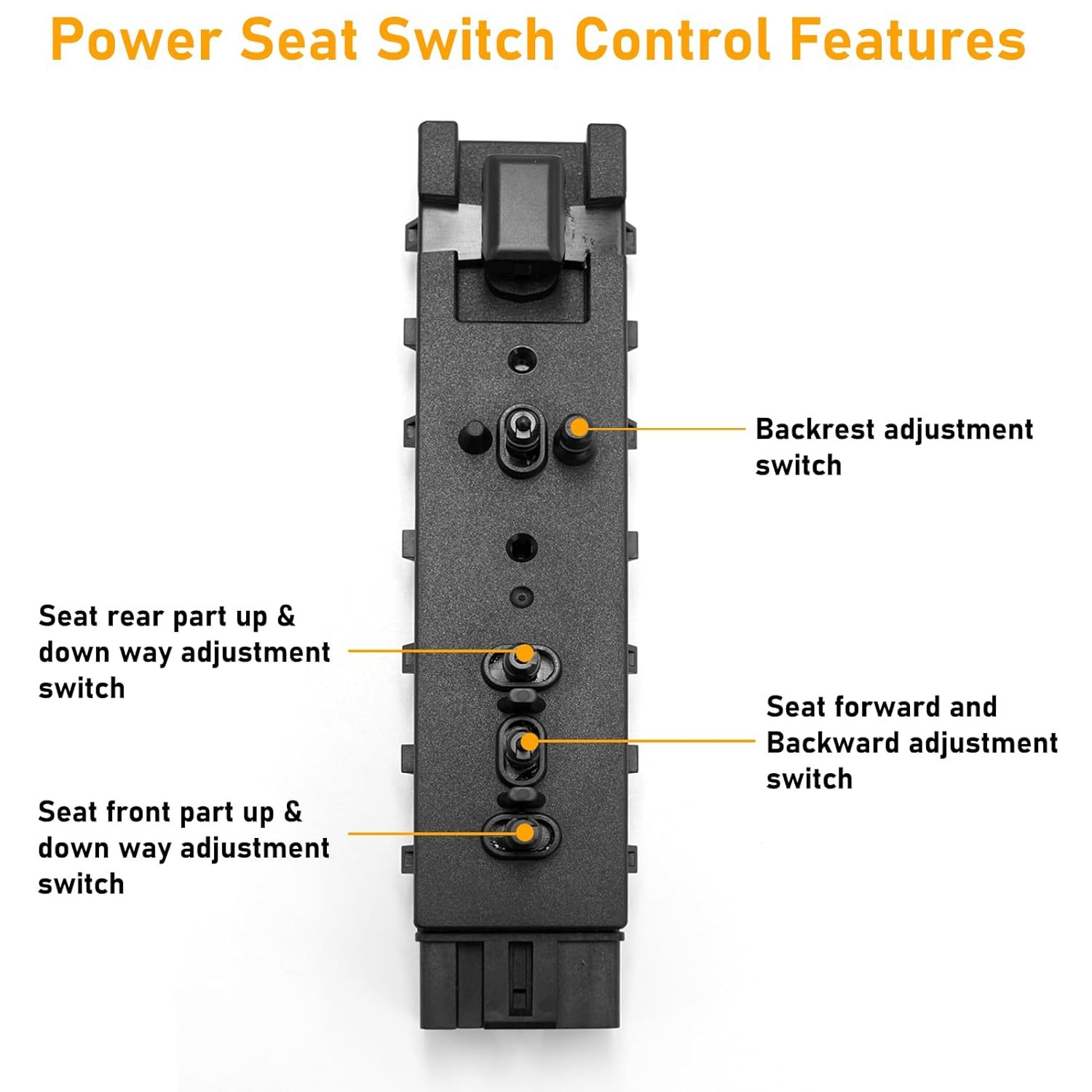 Power Seat Switch Control Features

Backrest adjustment switch

Seat rear part up & down way adjustment switch

Seat forward and Backward adjustment switch

Seat front part up & down way adjustment switch