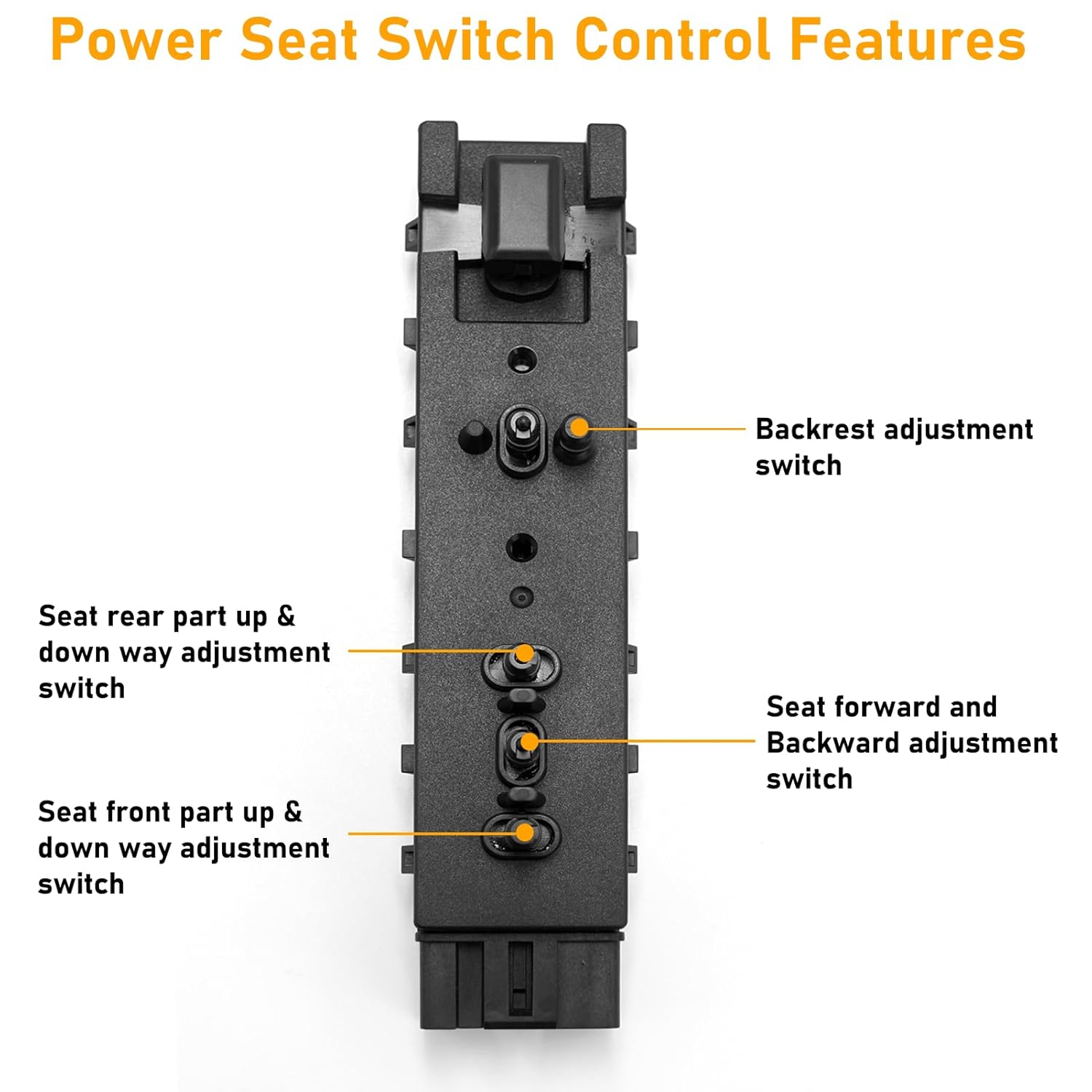 Power Seat Switch Control Features

Backrest adjustment switch

Seat rear part up & down way adjustment switch

Seat forward and Backward adjustment switch

Seat front part up & down way adjustment switch