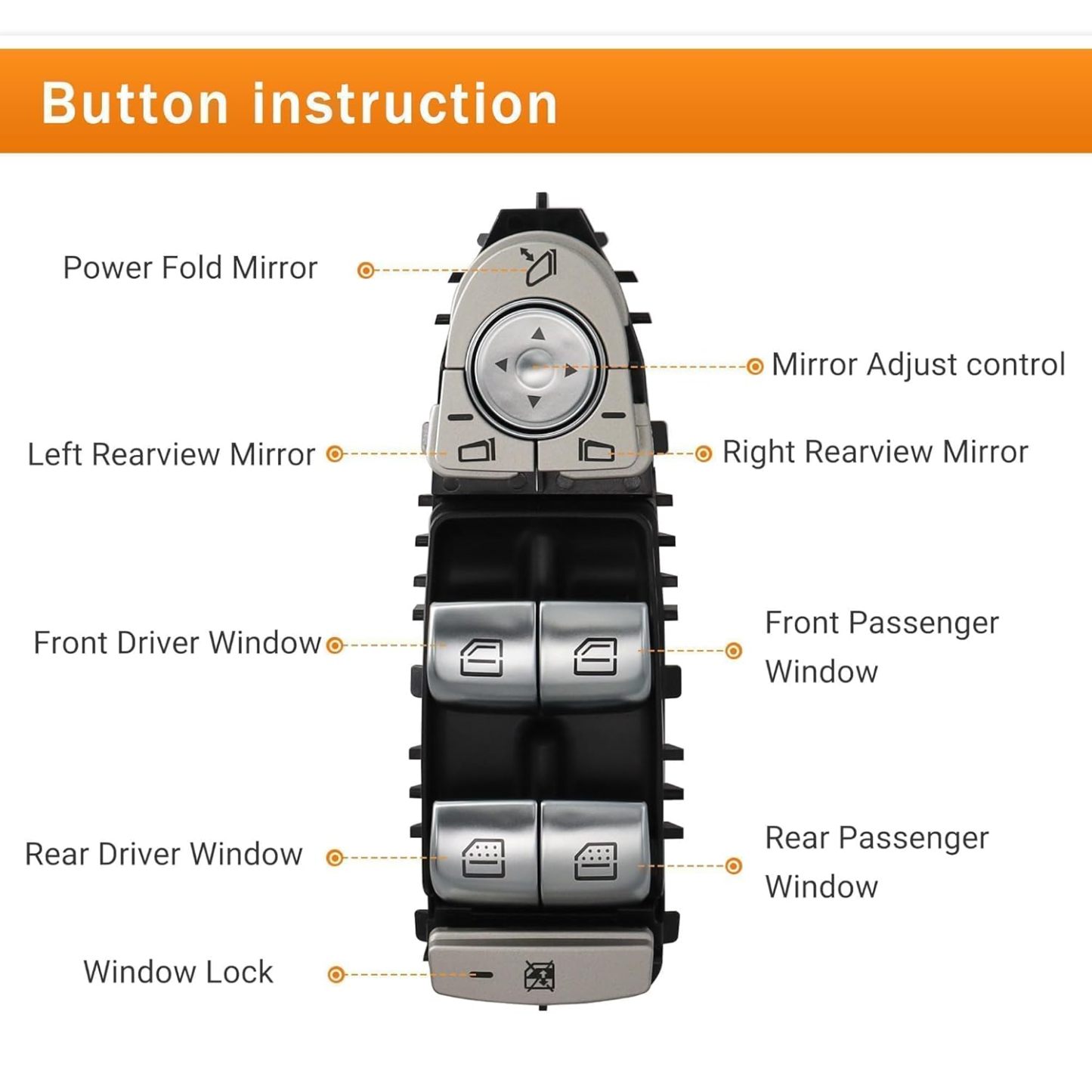 Button instruction

Power Fold Mirror

Mirror Adjust control

Left Rearview Mirror

Right Rearview Mirror

Front Driver Window

Front Passenger Window

Rear Driver Window

Rear Passenger Window

Window Lock