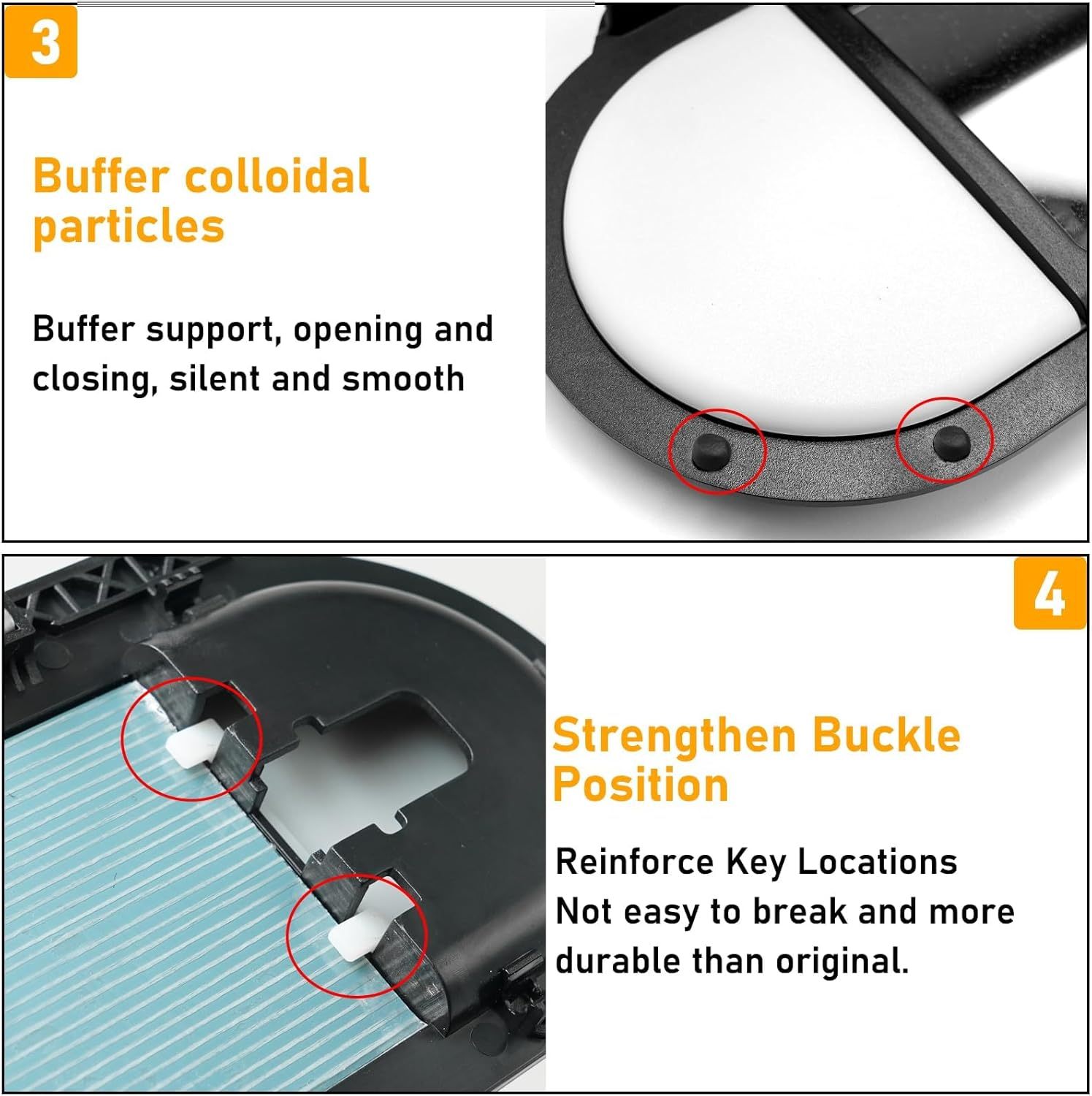 3

Buffer colloidal particles

Buffer support, opening and closing, silent and smooth

4

Strengthen Buckle Position

Reinforce Key Locations
Not easy to break and more durable than original.