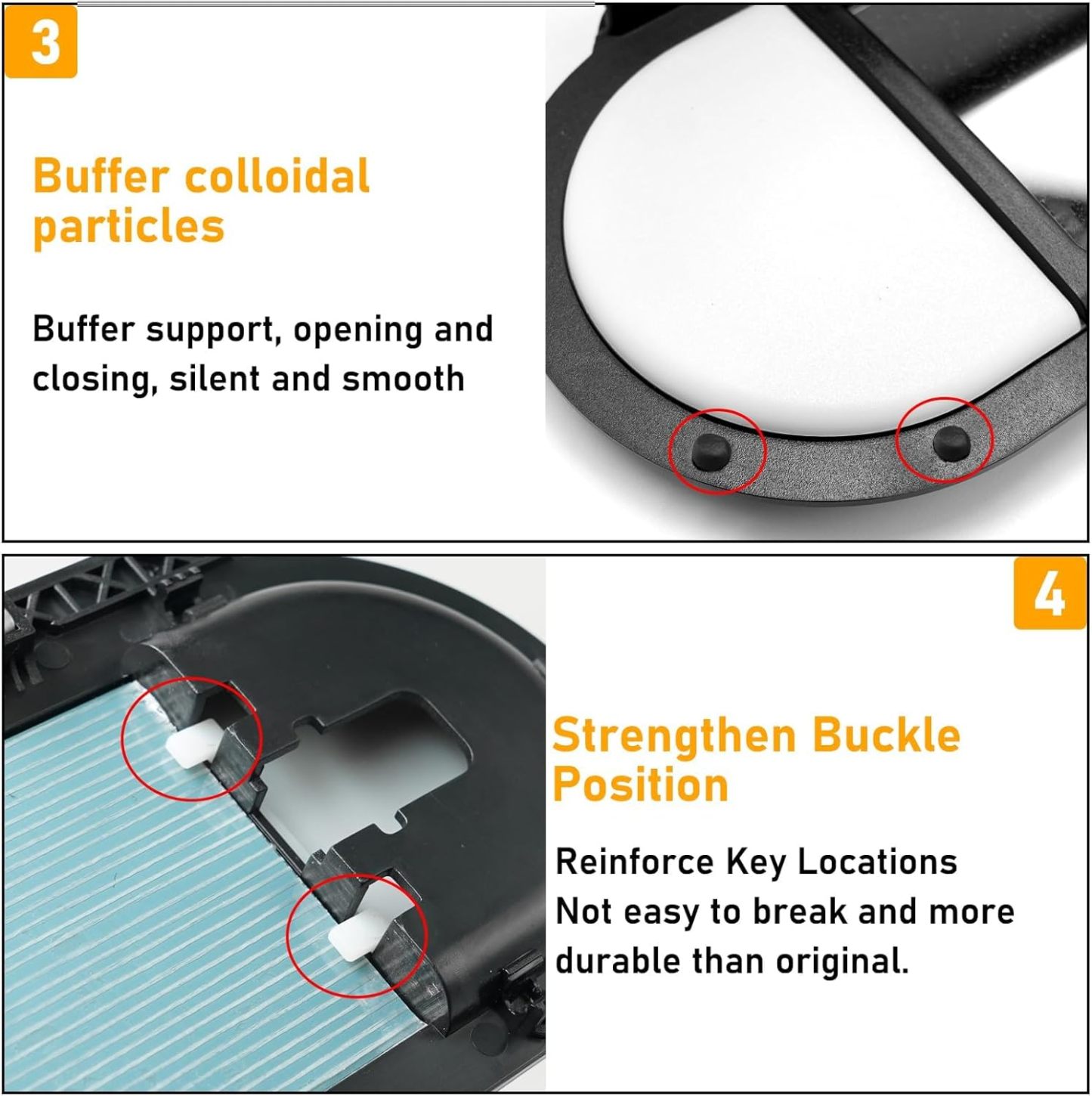 3

Buffer colloidal particles

Buffer support, opening and closing, silent and smooth

4

Strengthen Buckle Position

Reinforce Key Locations
Not easy to break and more durable than original.