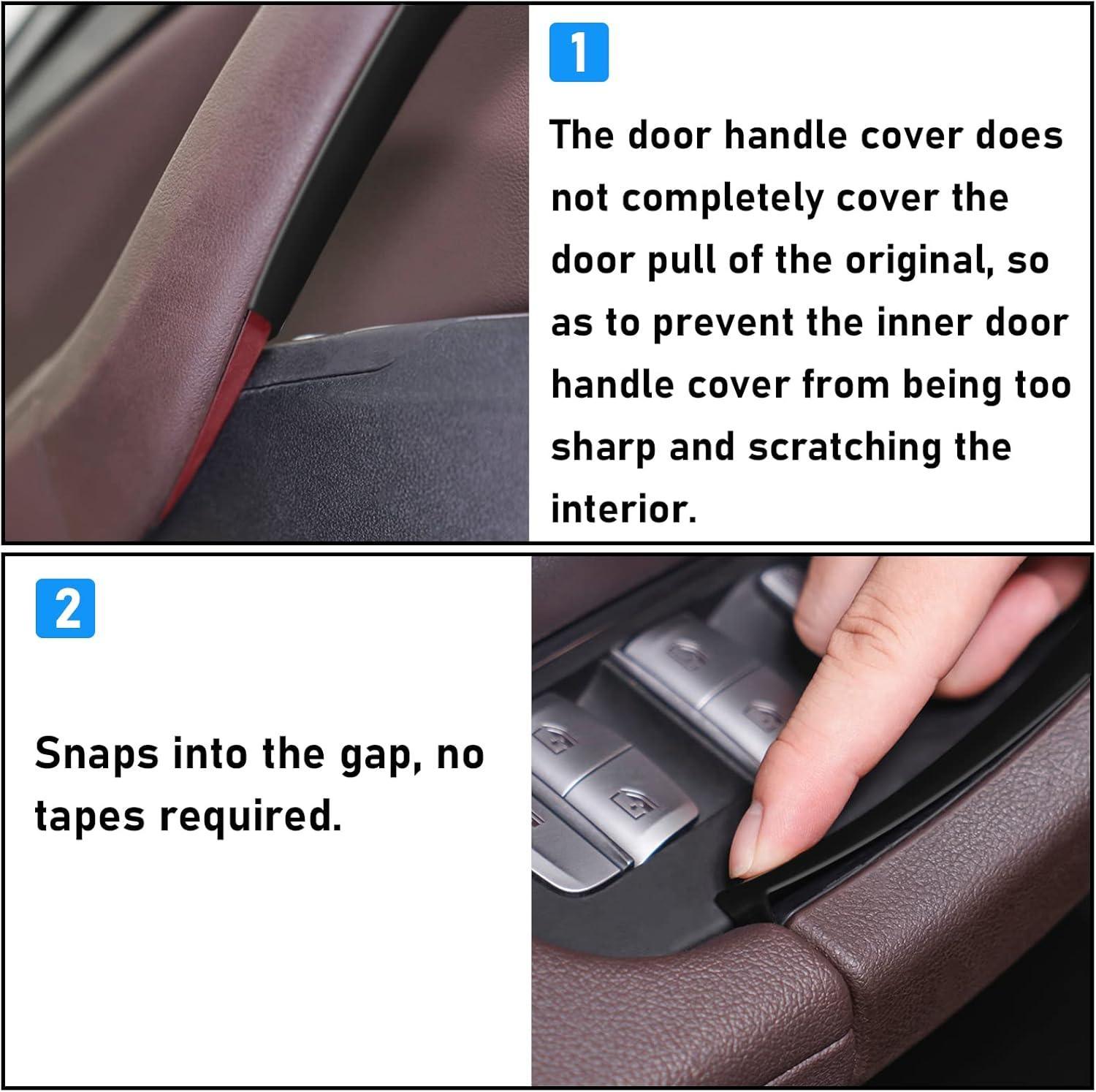 1

The door handle cover does not completely cover the door pull of the original, so as to prevent the inner door handle cover from being too sharp and scratching the interior.

2

Snaps into the gap, no tapes required.