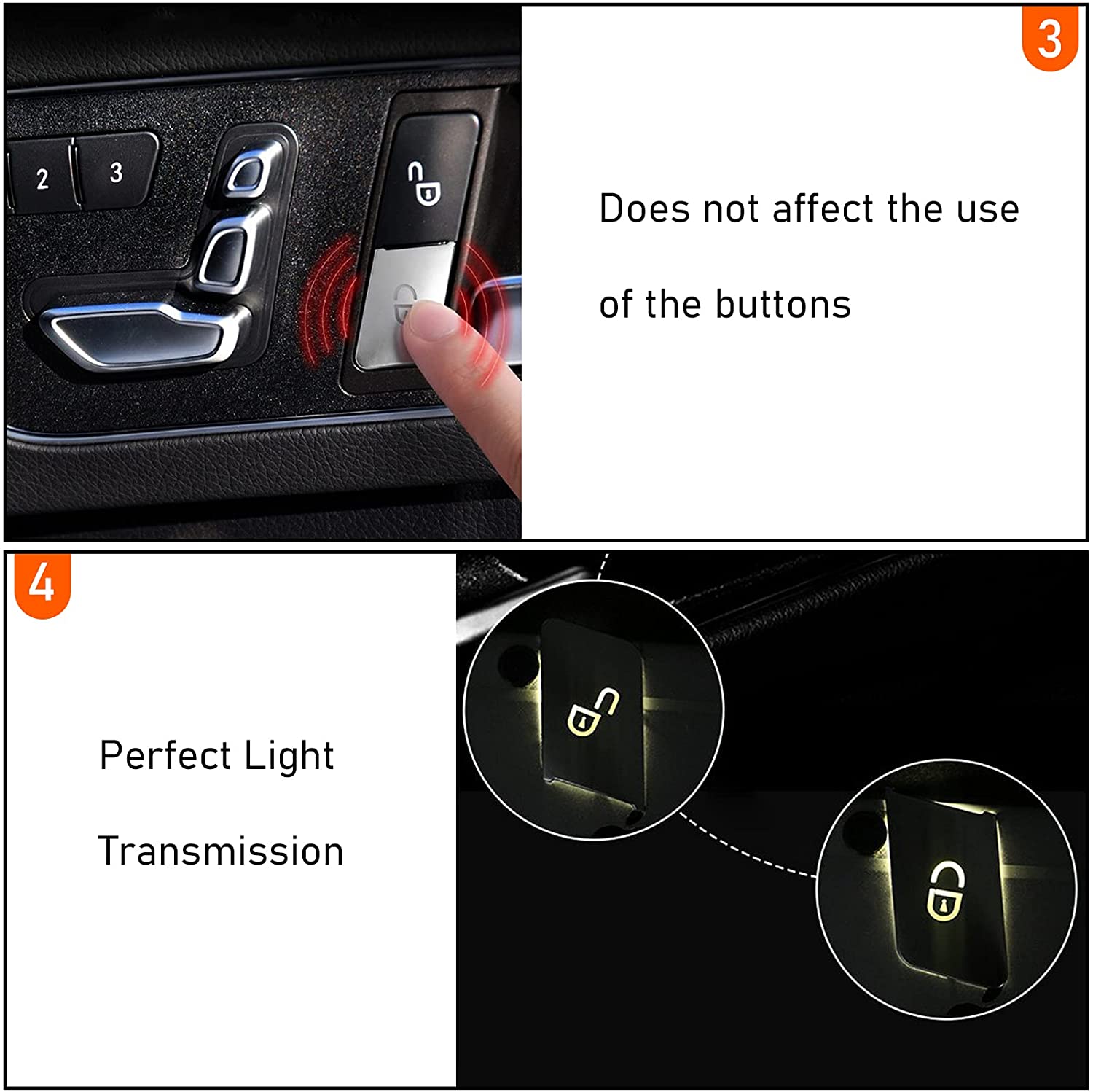 2 3

3

Does not affect the use

of the buttons

4

Perfect Light

Transmission