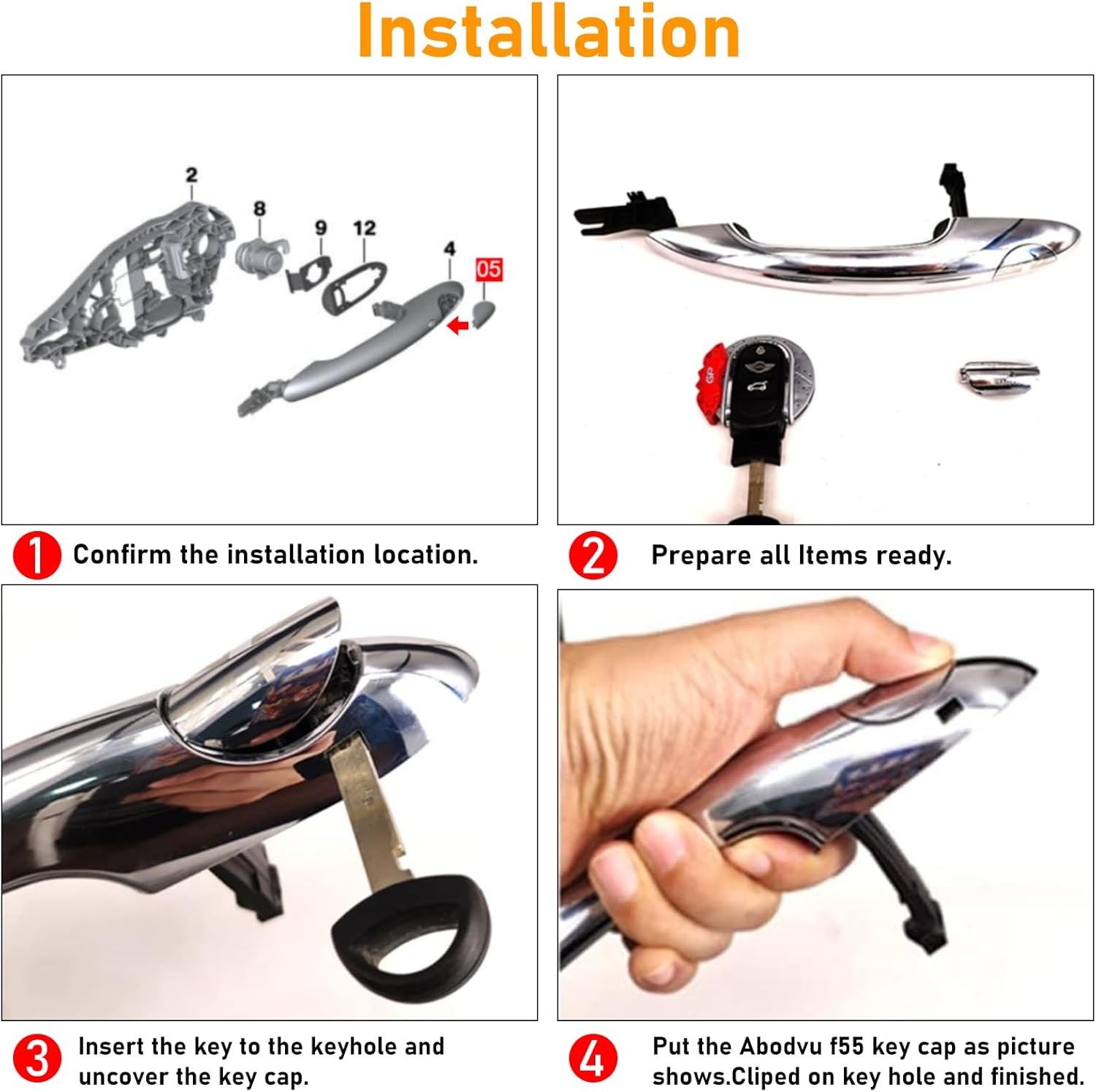 Installation

2

8

9

12

4

05

GP

1 Confirm the installation location.

2 Prepare all Items ready.

3 Insert the key to the keyhole and uncover the key cap.

4 Put the Abodvu f55 key cap as picture shows.Cliped on key hole and finished.