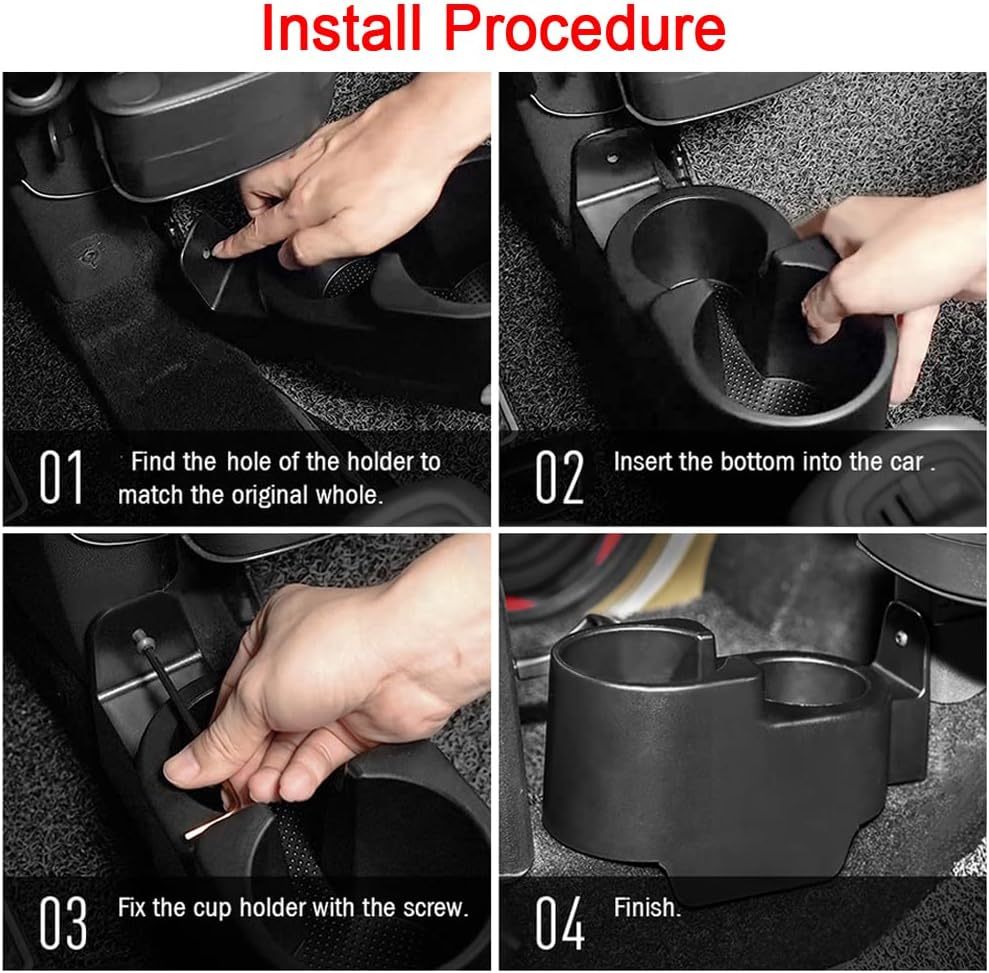 Install Procedure

01 Find the hole of the holder to match the original whole.

02 Insert the bottom into the car .

03 Fix the cup holder with the screw.

04 Finish.