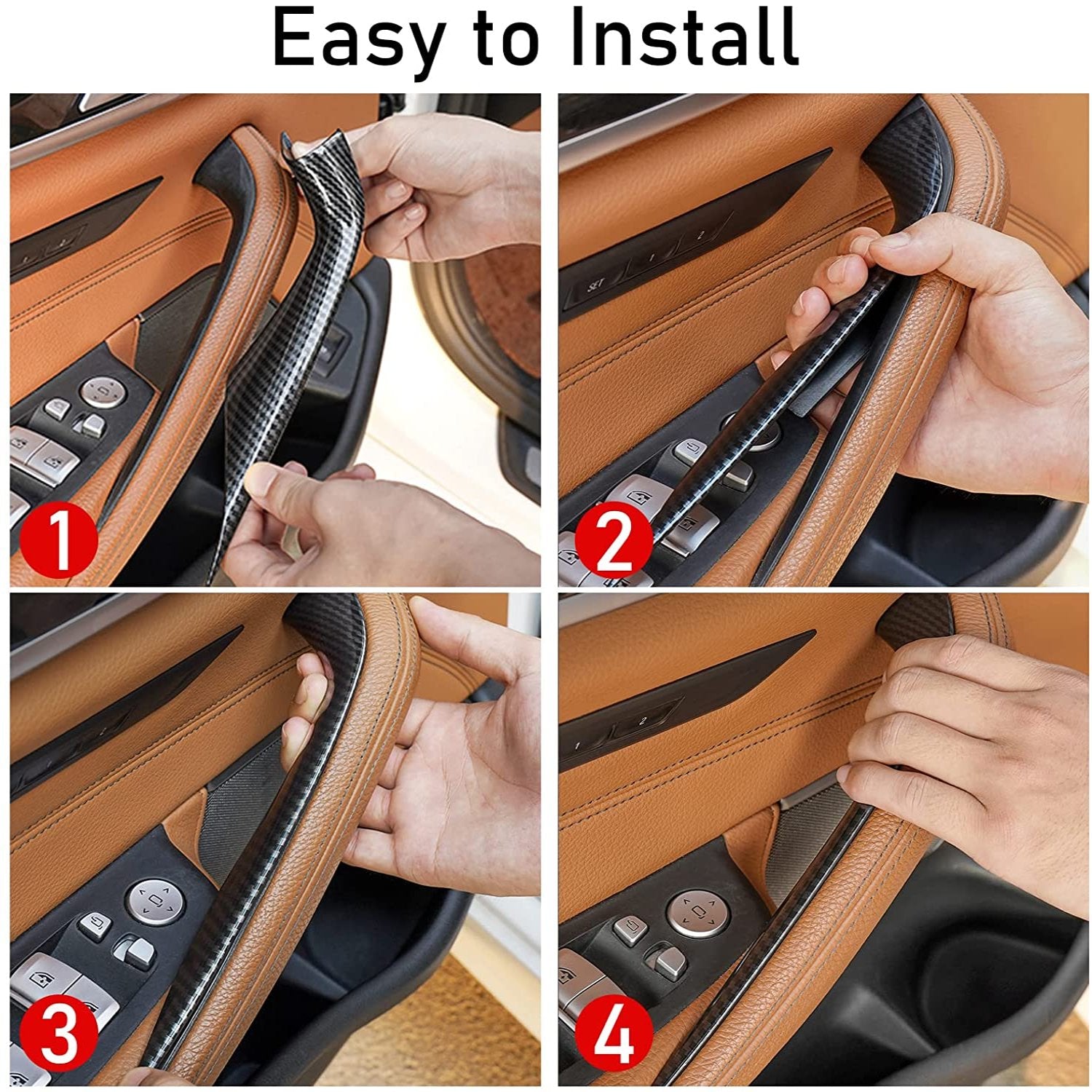 Easy to Install

1

SET 1 2

2

3

1 2

4