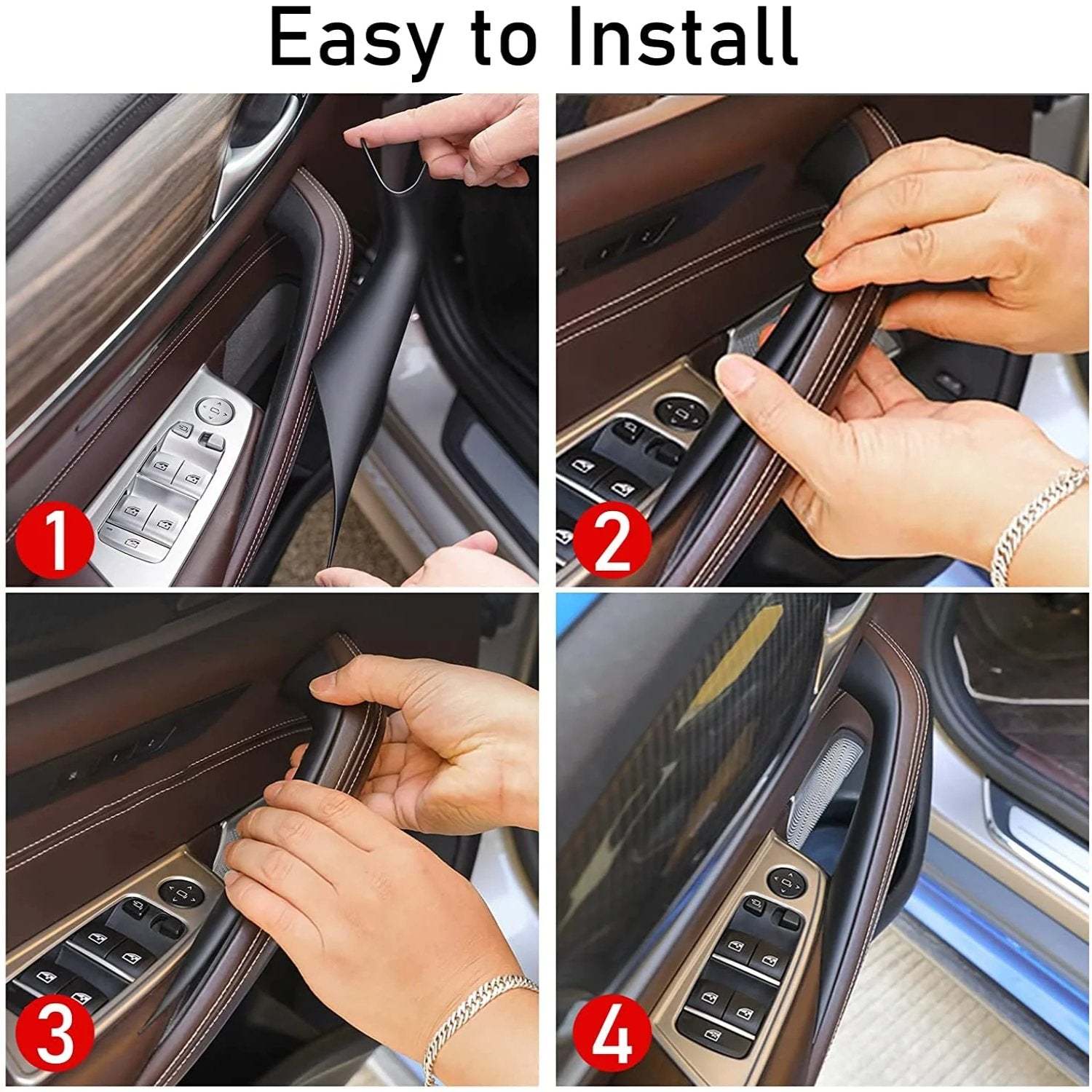 Easy to Install

1

2

3

4