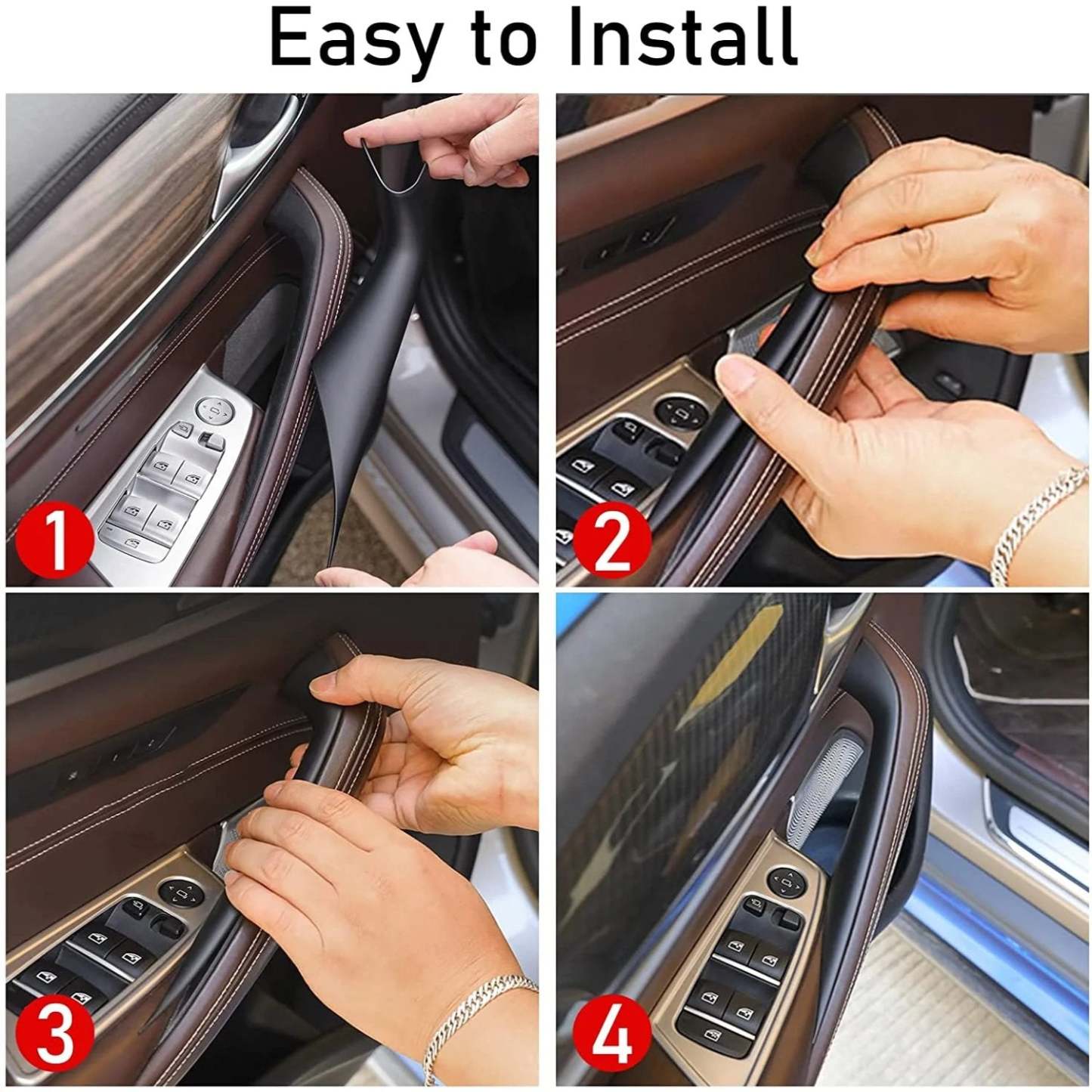 Easy to Install

1

2

3

4