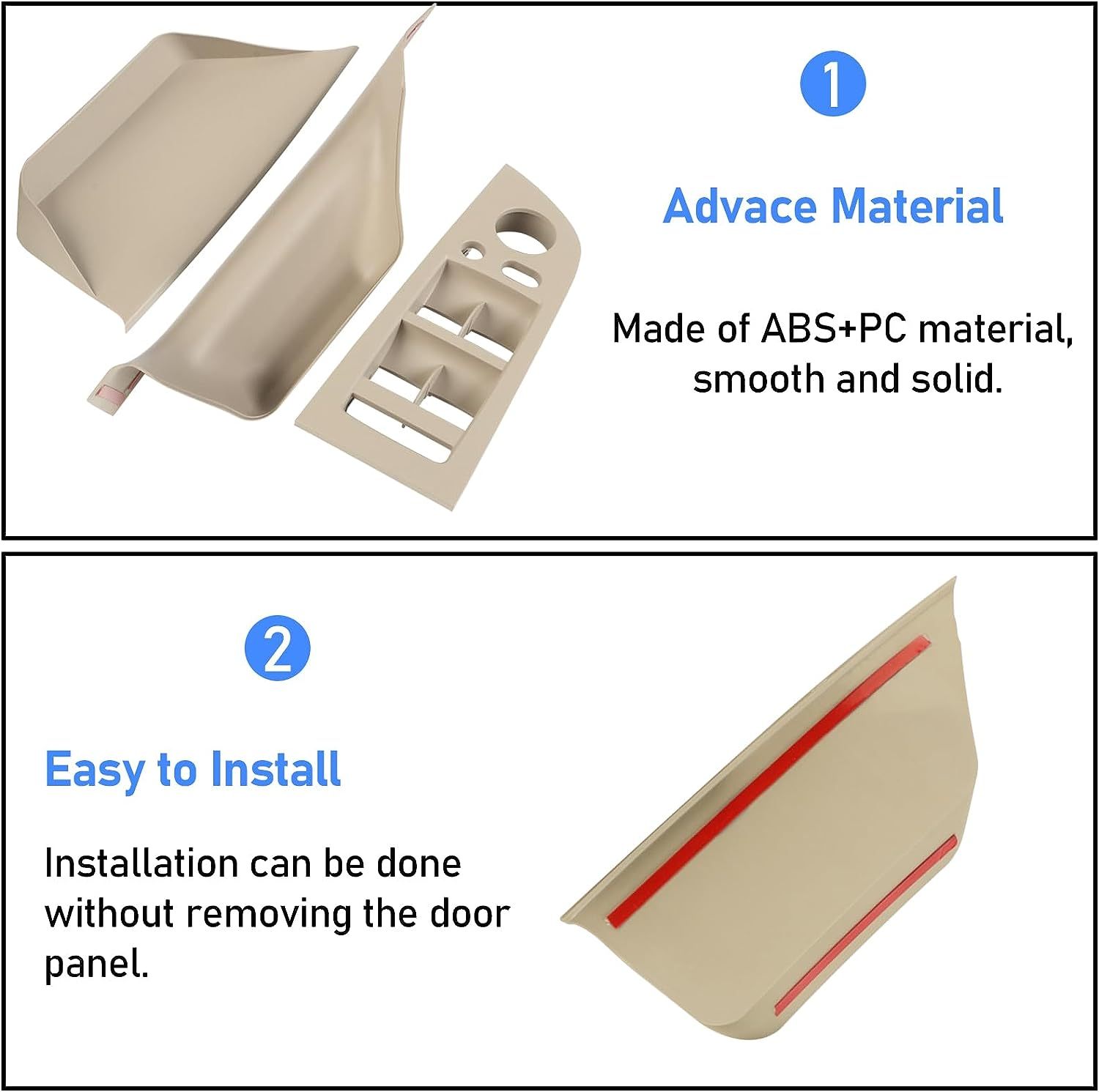 1

Advace Material

Made of ABS+PC material, smooth and solid.

2

Easy to Install

Installation can be done without removing the door panel.