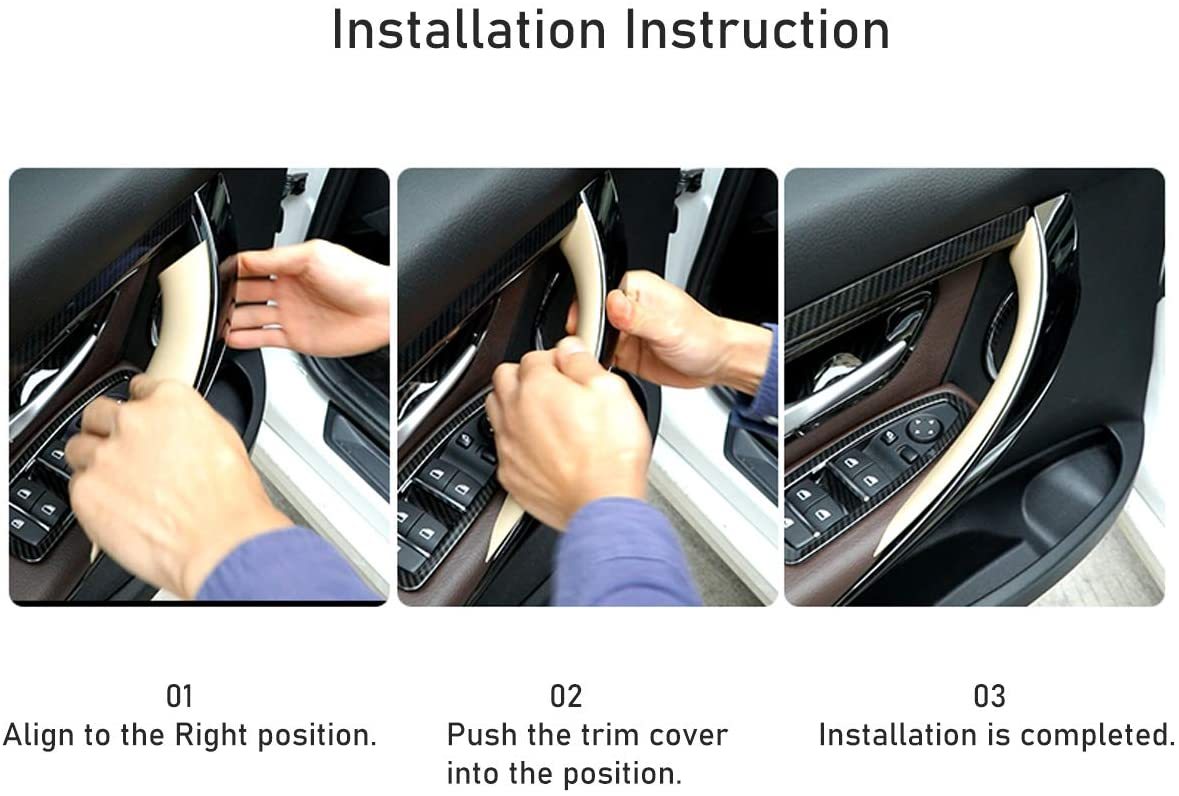 Installation Instruction

01
Align to the Right position.

02
Push the trim cover into the position.

03
Installation is completed.