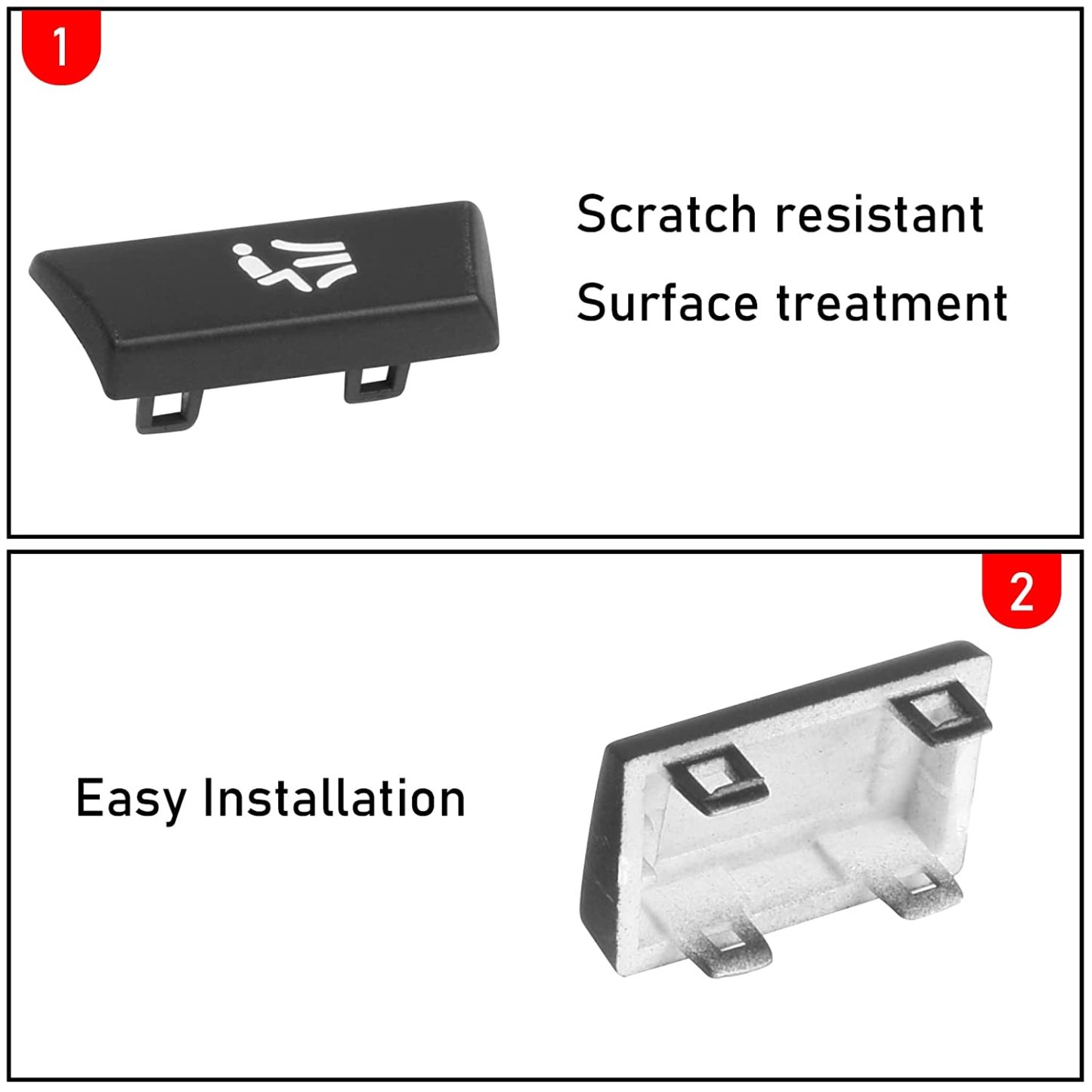 1

Scratch resistant
Surface treatment

2

Easy Installation