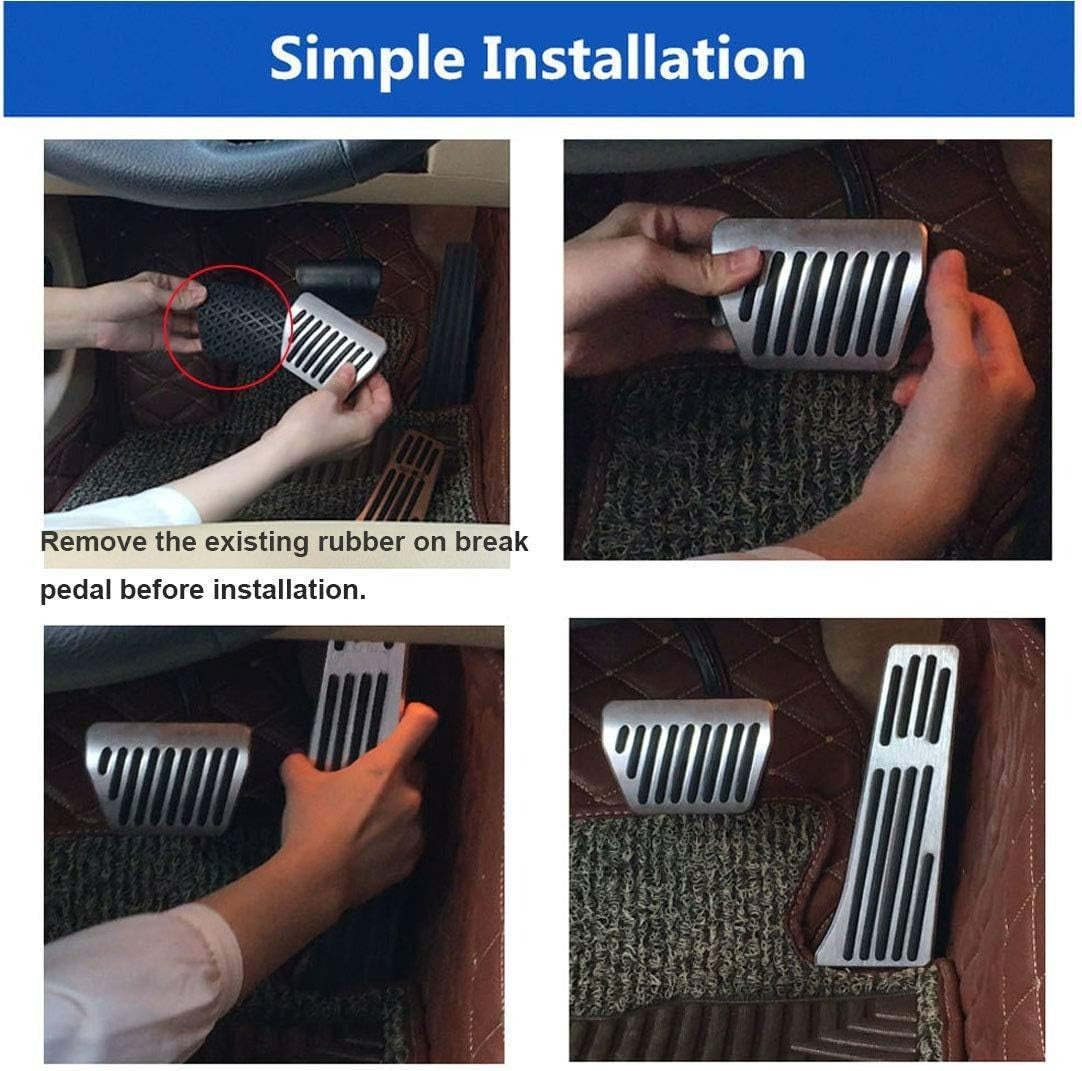 Simple Installation

Remove the existing rubber on break pedal before installation.