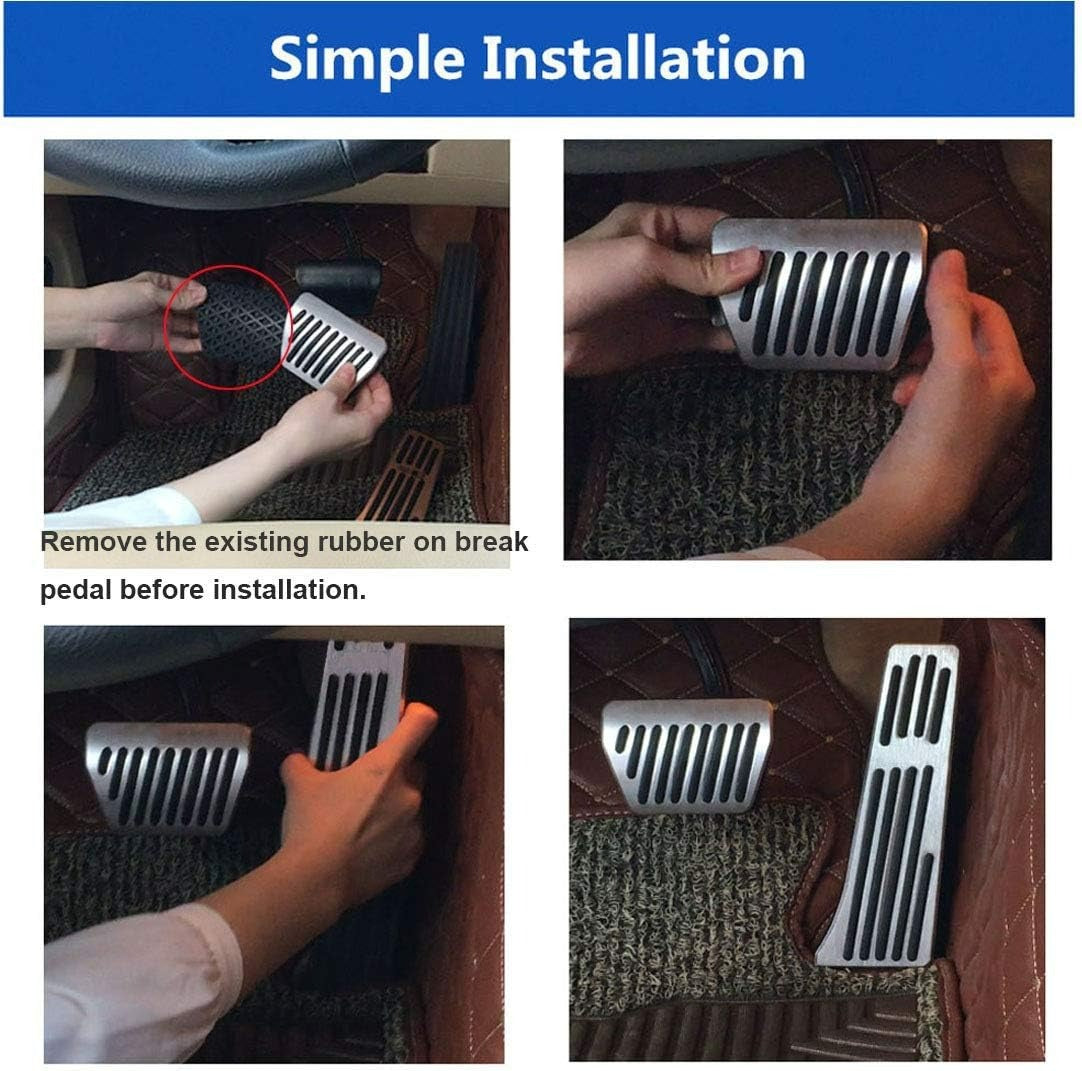 Simple Installation

Remove the existing rubber on break pedal before installation.