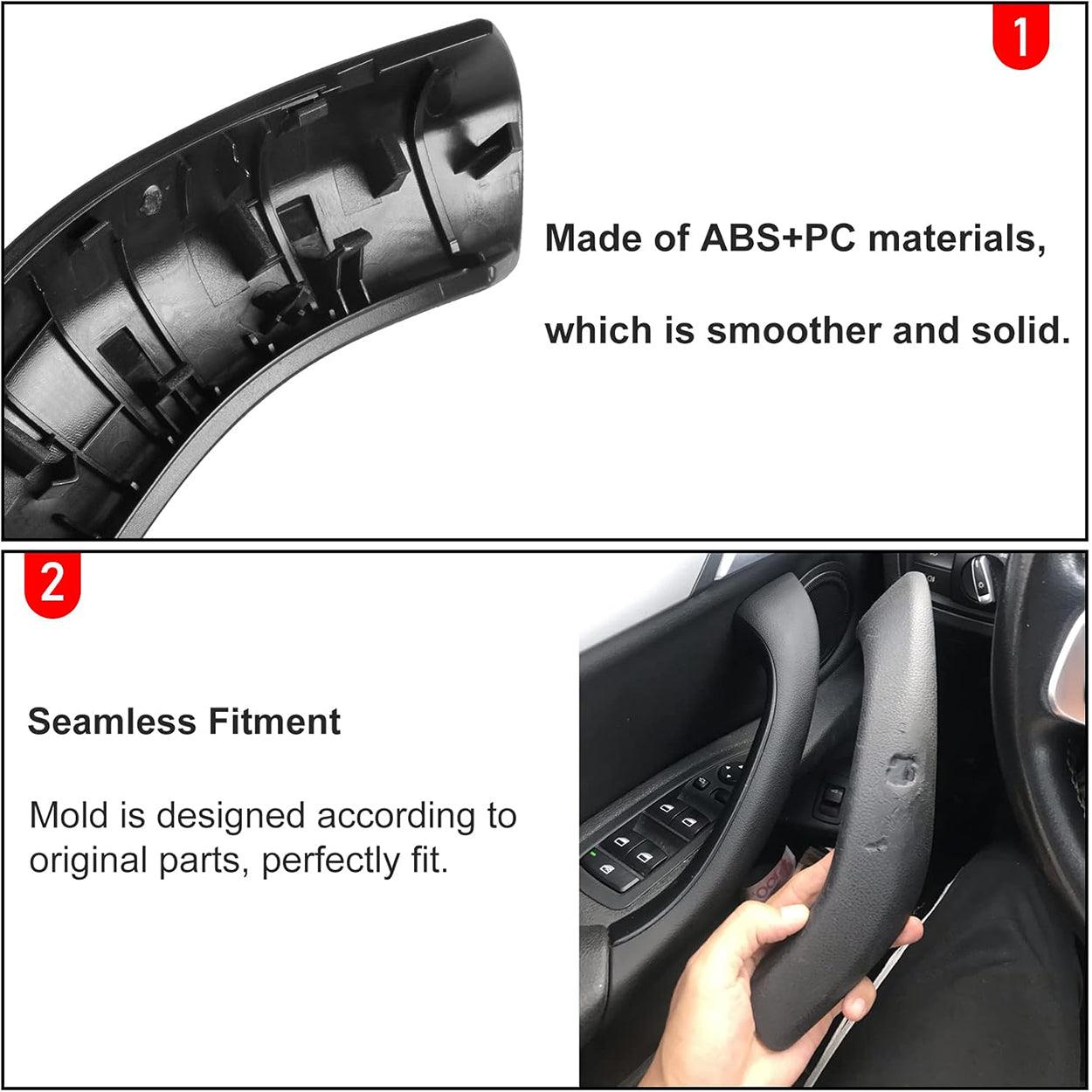 1

Made of ABS+PC materials,

which is smoother and solid.

2

Seamless Fitment

Mold is designed according to original parts, perfectly fit.