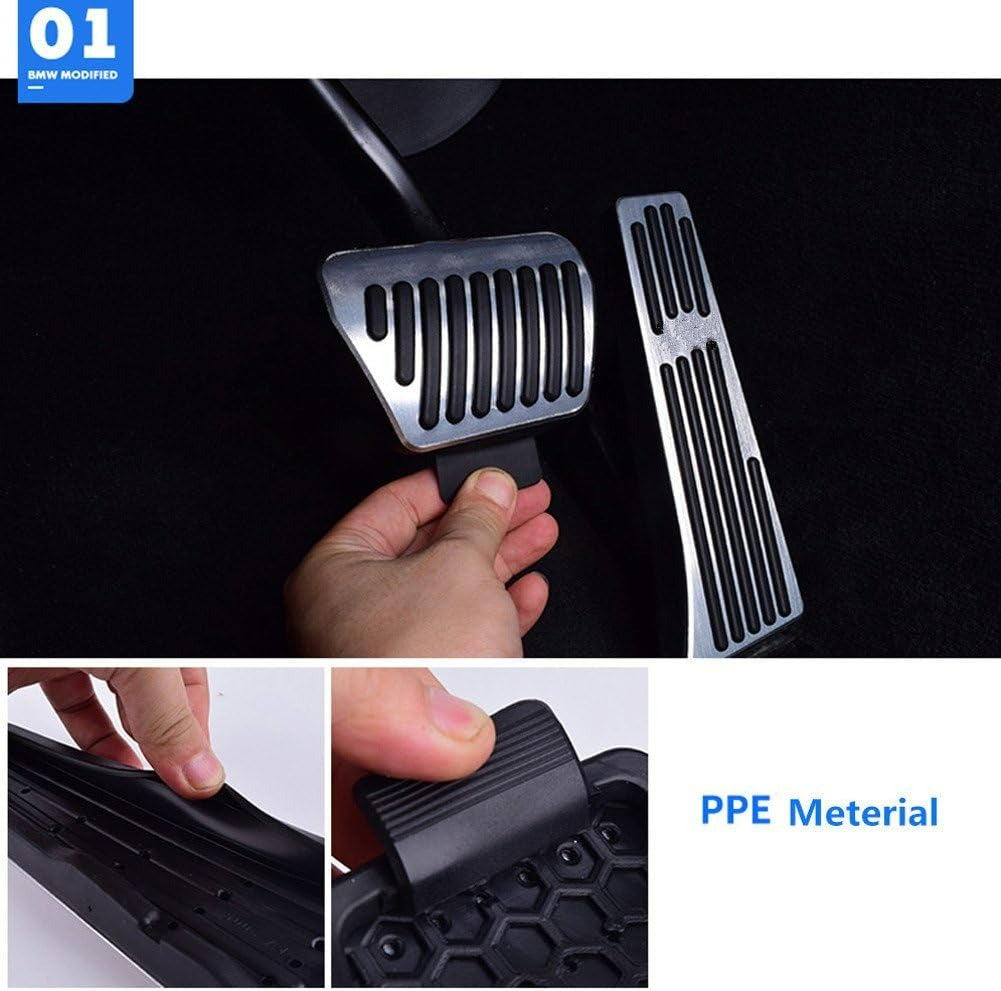 01
BMW MODIFIED

PPE Meterial