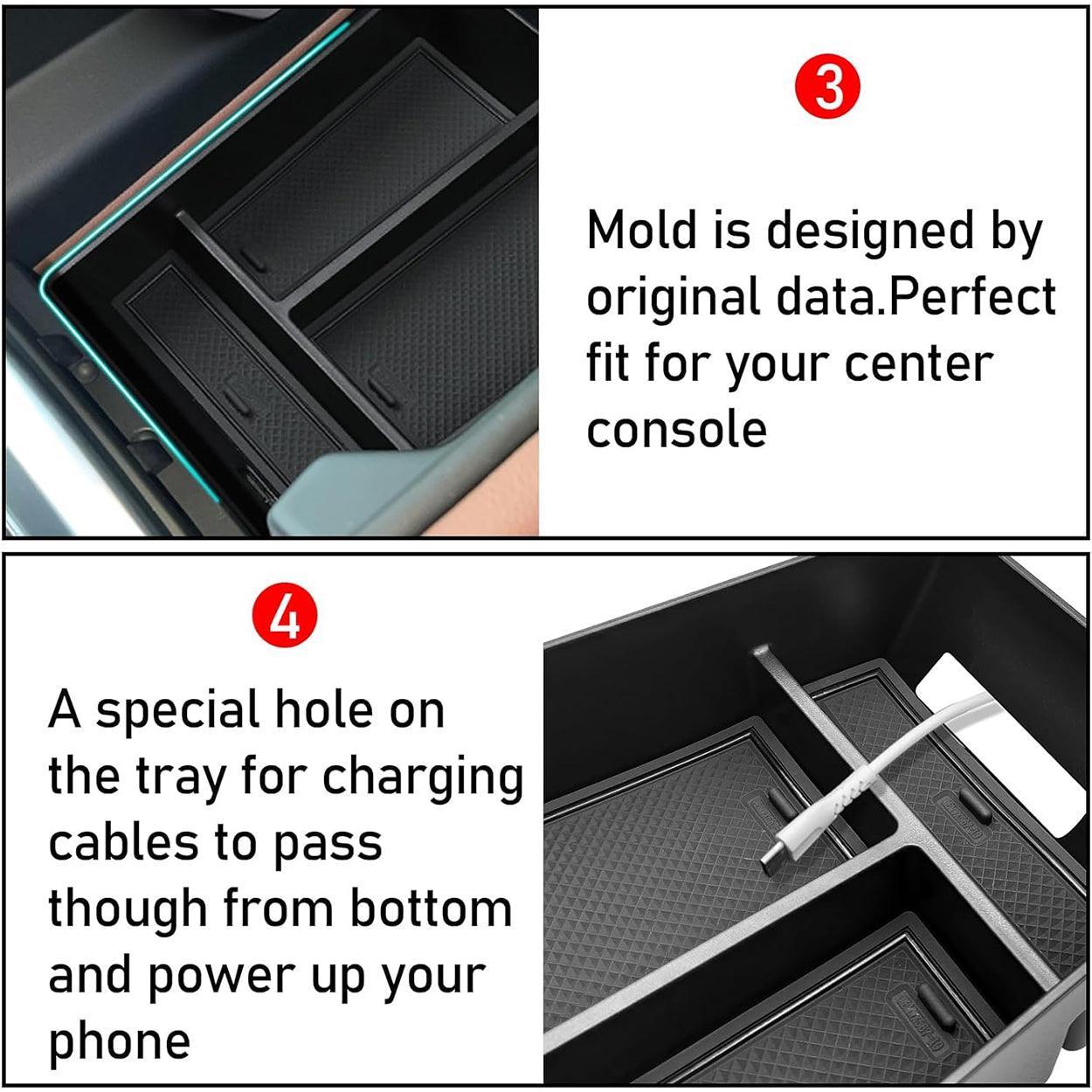 3

Mold is designed by original data.Perfect fit for your center console

4

A special hole on the tray for charging cables to pass though from bottom and power up your phone