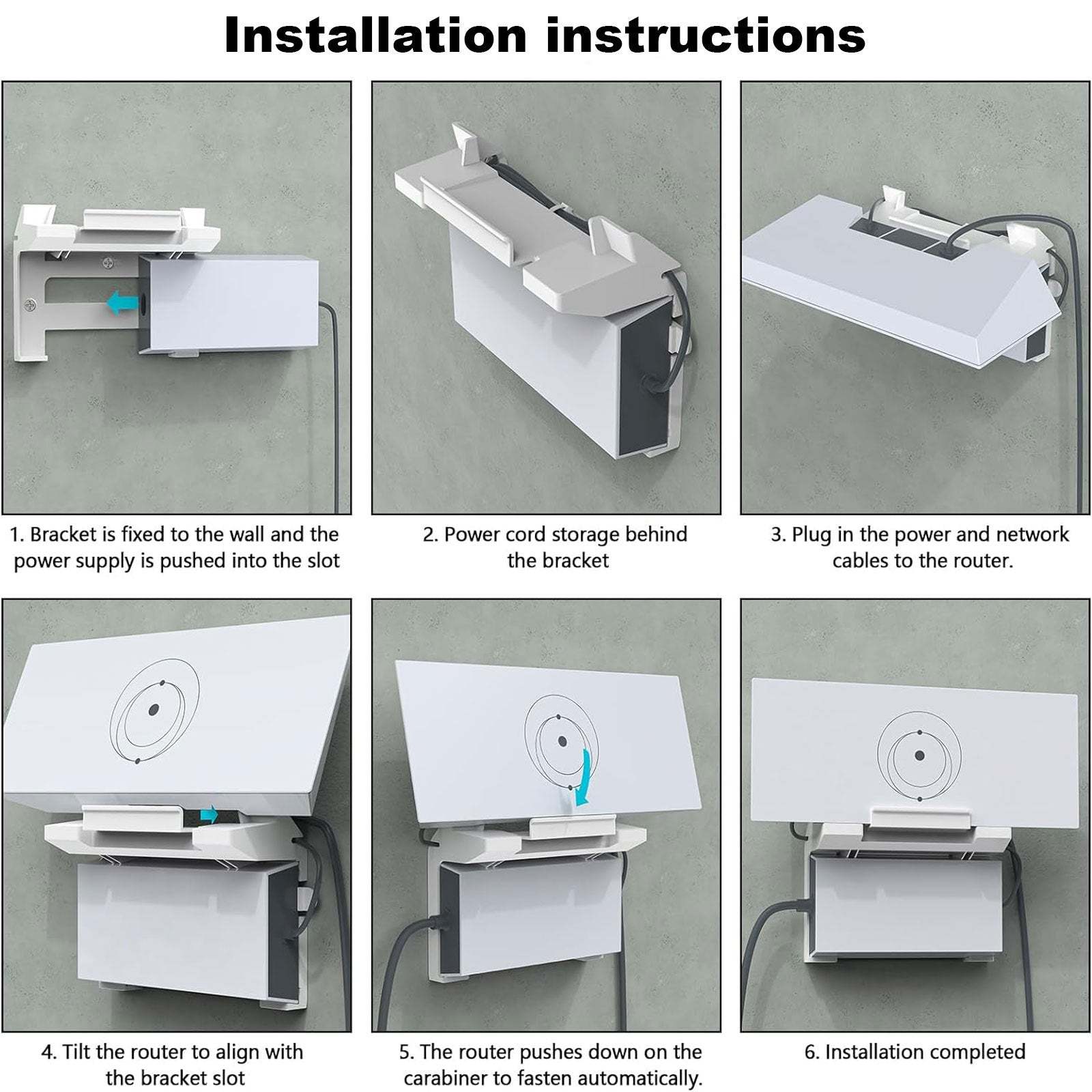 Installation instructions

1. Bracket is fixed to the wall and the power supply is pushed into the slot

2. Power cord storage behind the bracket

3. Plug in the power and network cables to the router.

4. Tilt the router to align with the bracket slot

5. The router pushes down on the carabiner to fasten automatically.

6. Installation completed