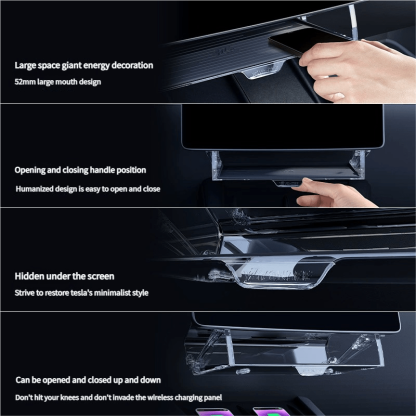 Large space giant energy decoration
52mm large mouth design

Opening and closing handle position
Humanized design is easy to open and close

Hidden under the screen
Strive to restore tesla's minimalist style

Can be opened and closed up and down
Don't hit your knees and don't invade the wireless charging panel