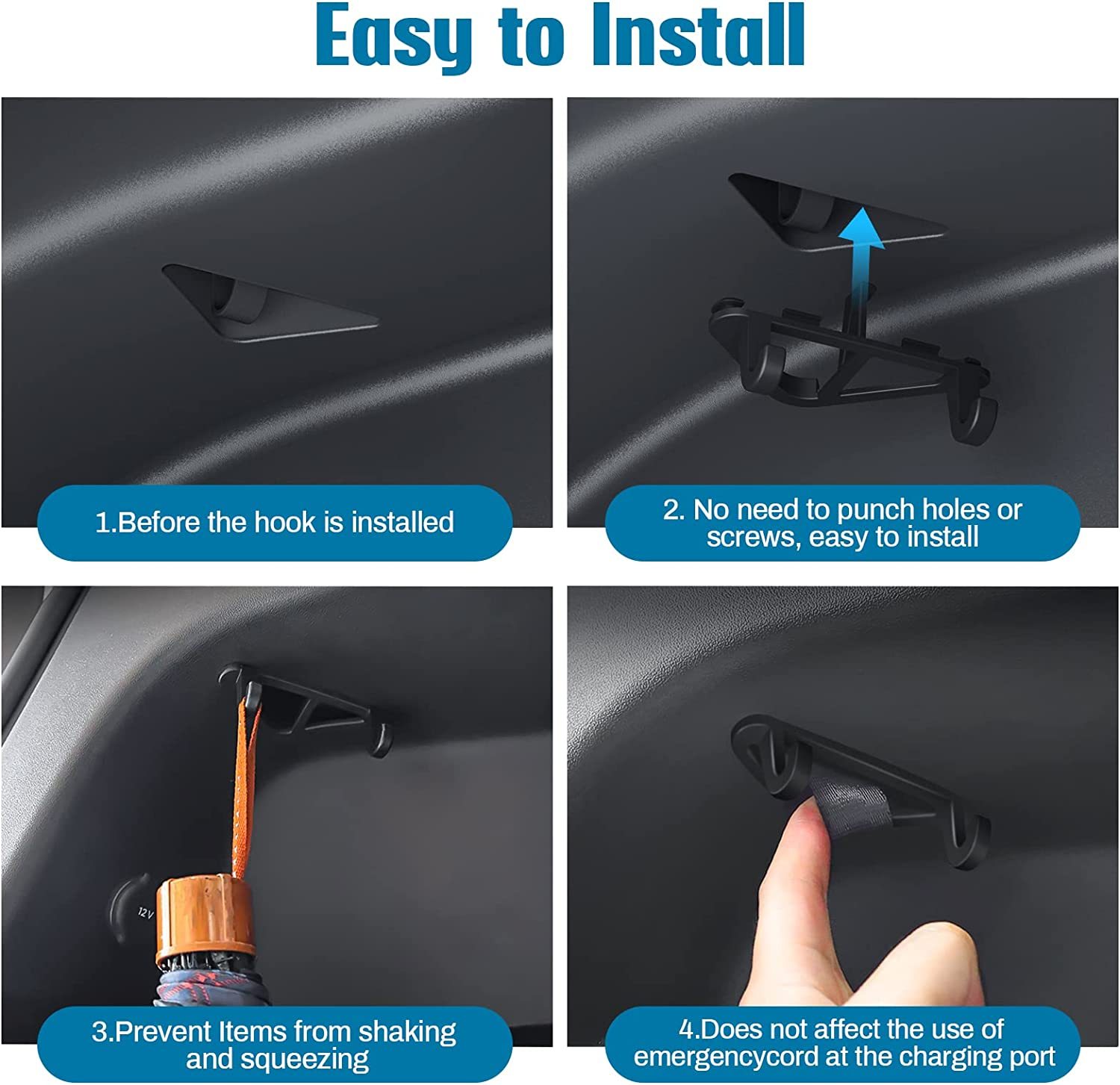 Easy to Install

1.Before the hook is installed

2. No need to punch holes or screws, easy to install

12V

3.Prevent Items from shaking and squeezing

4.Does not affect the use of emergencycord at the charging port