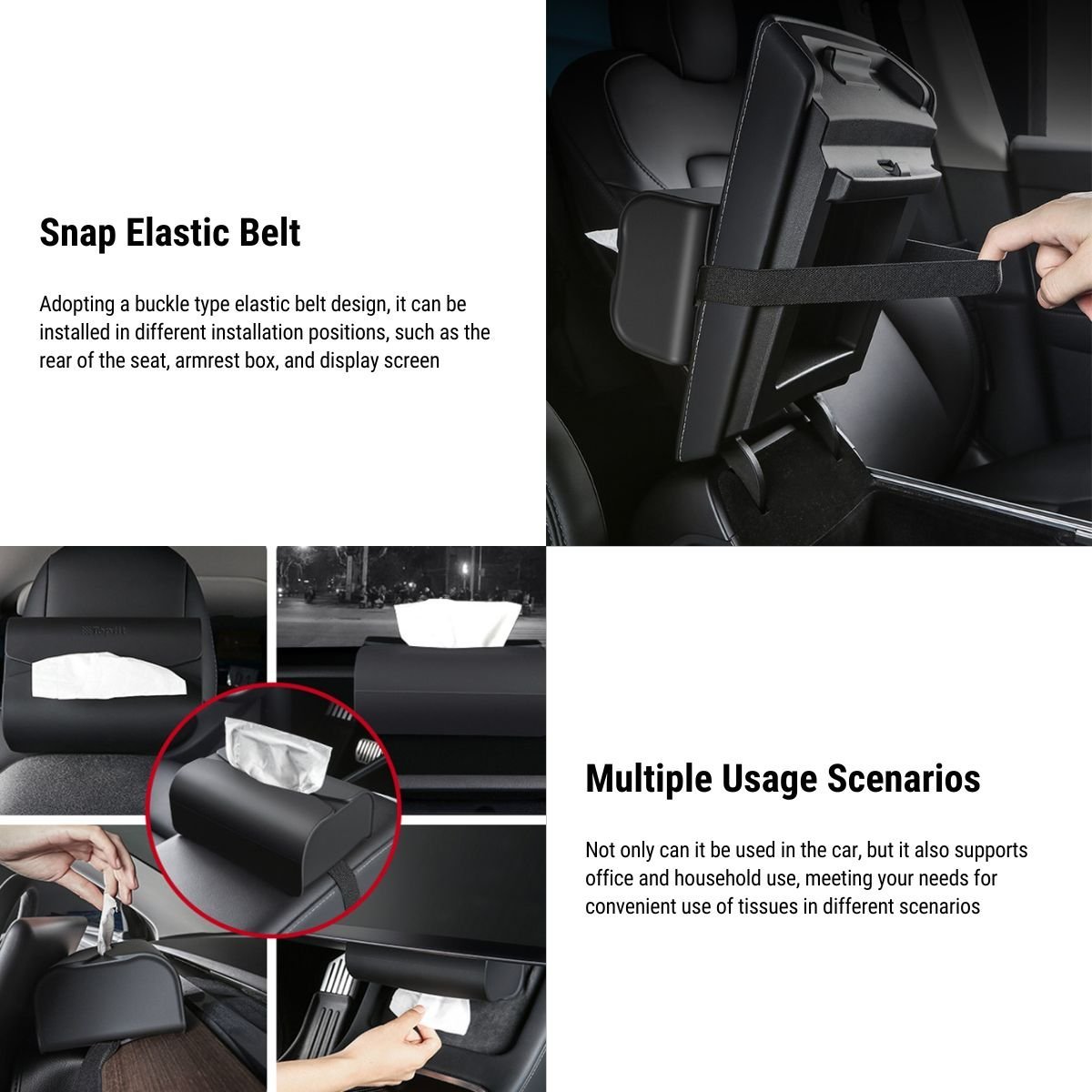 Snap Elastic Belt

Adopting a buckle type elastic belt design, it can be installed in different installation positions, such as the rear of the seat, armrest box, and display screen

Topfit

Multiple Usage Scenarios

Not only can it be used in the car, but it also supports office and household use, meeting your needs for convenient use of tissues in different scenarios