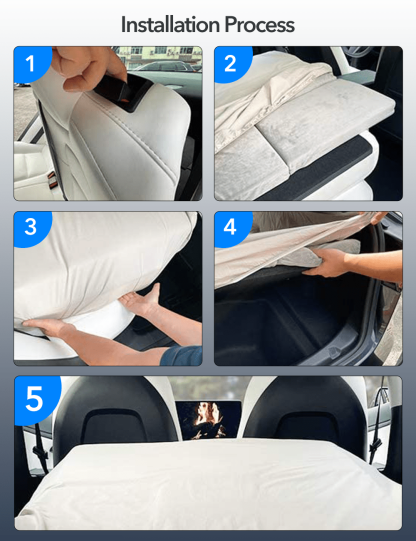 Installation Process

1

2

3

4

5