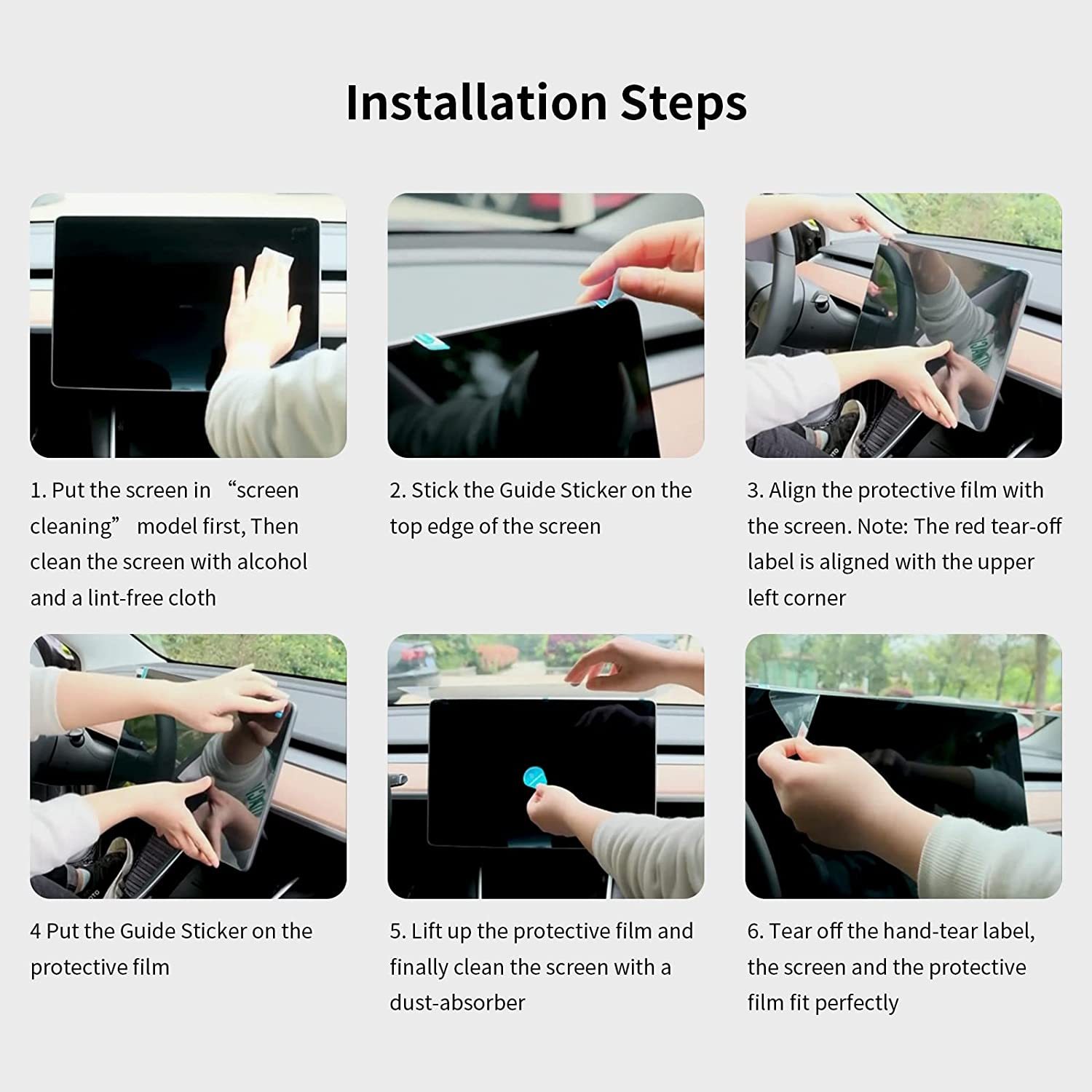 Installation Steps

1. Put the screen in “screen cleaning” model first, Then clean the screen with alcohol and a lint-free cloth

2. Stick the Guide Sticker on the top edge of the screen

3. Align the protective film with the screen. Note: The red tear-off label is aligned with the upper left corner

4 Put the Guide Sticker on the protective film

5. Lift up the protective film and finally clean the screen with a dust-absorber

6. Tear off the hand-tear label, the screen and the protective film fit perfectly