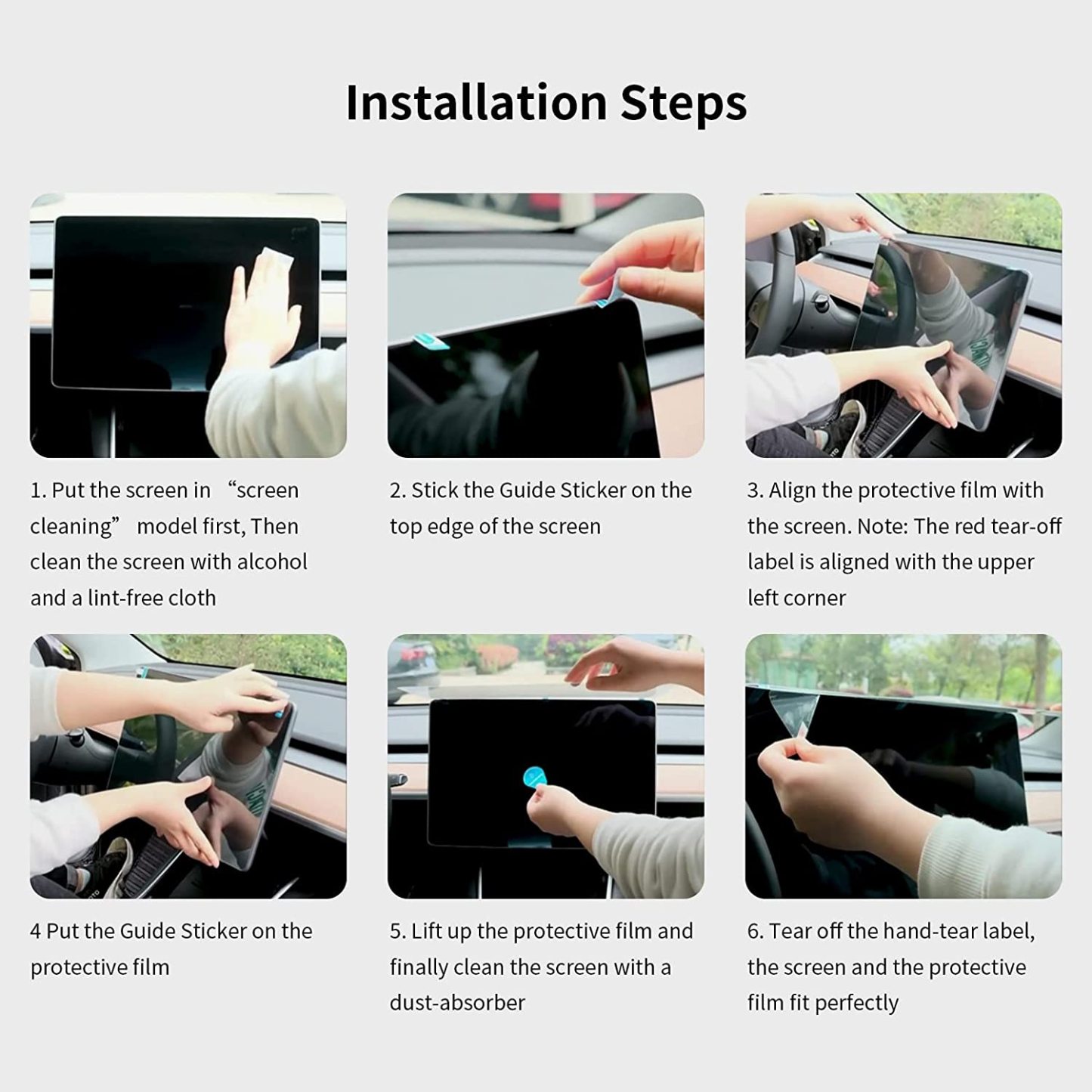 Installation Steps

1. Put the screen in “screen cleaning” model first, Then clean the screen with alcohol and a lint-free cloth

2. Stick the Guide Sticker on the top edge of the screen

3. Align the protective film with the screen. Note: The red tear-off label is aligned with the upper left corner

4 Put the Guide Sticker on the protective film

5. Lift up the protective film and finally clean the screen with a dust-absorber

6. Tear off the hand-tear label, the screen and the protective film fit perfectly