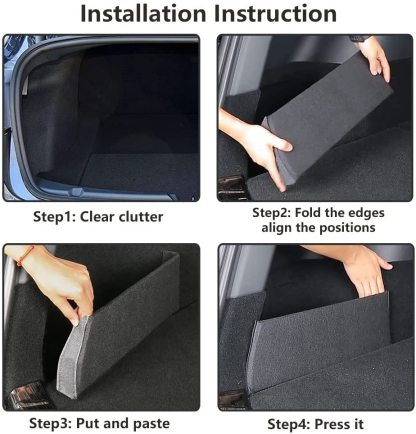 Installation Instruction

Step1: Clear clutter

Step2: Fold the edges align the positions

Step3: Put and paste

Step4: Press it