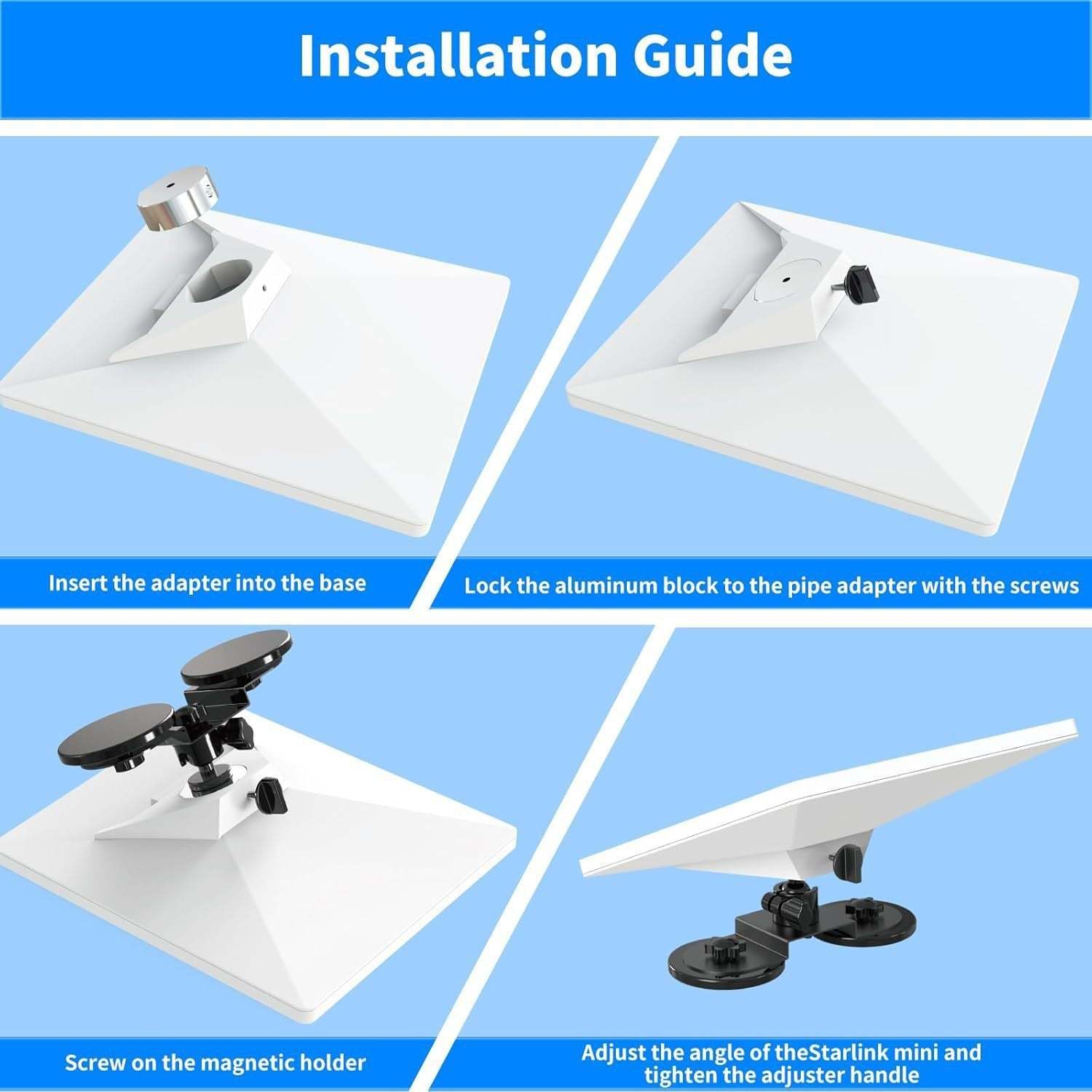 Installation Guide

Insert the adapter into the base

Lock the aluminum block to the pipe adapter with the screws

Screw on the magnetic holder

Adjust the angle of theStarlink mini and tighten the adjuster handle