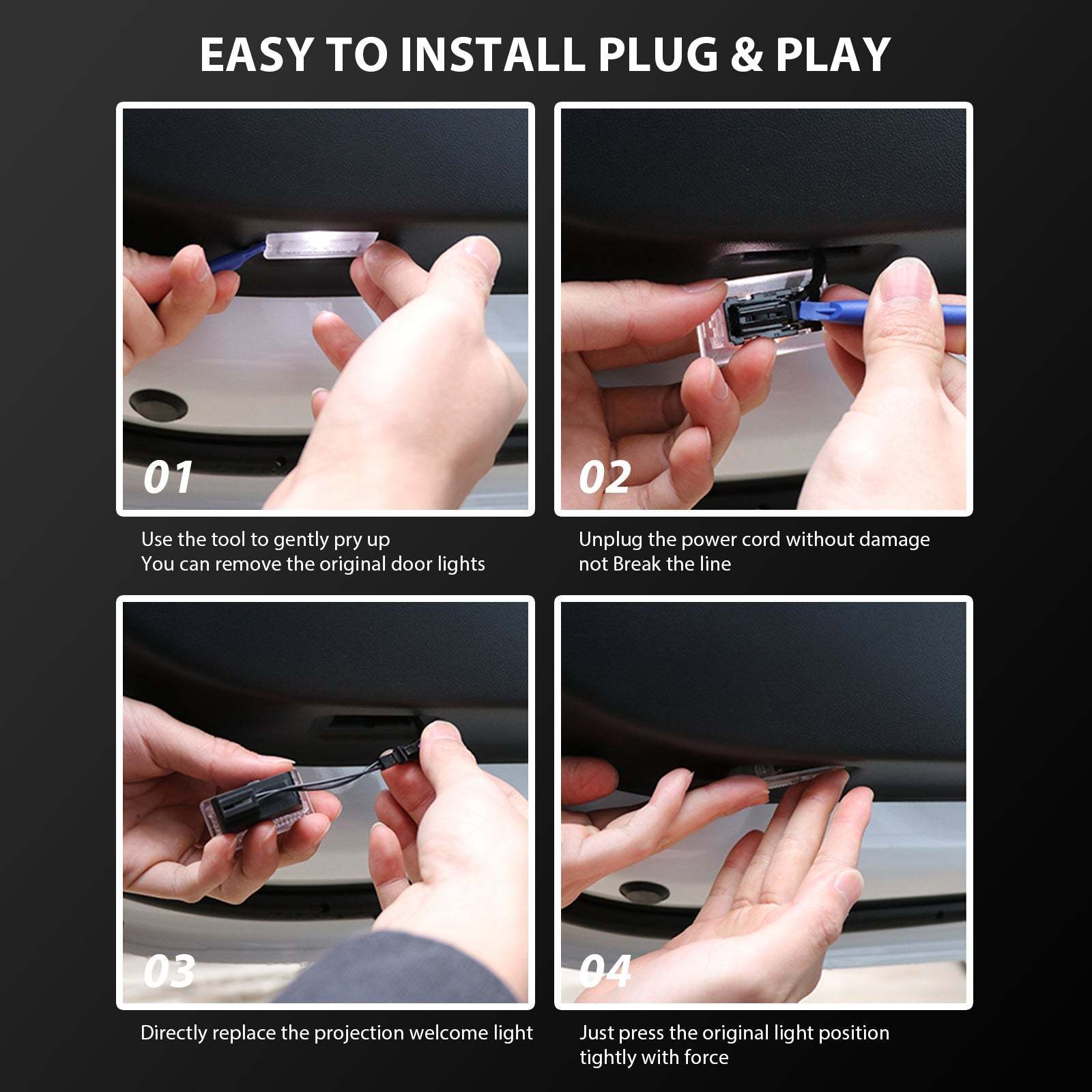 EASY TO INSTALL PLUG & PLAY

01

Use the tool to gently pry up
You can remove the original door lights

02

Unplug the power cord without damage
not Break the line

03

Directly replace the projection welcome light

04

Just press the original light position
tightly with force