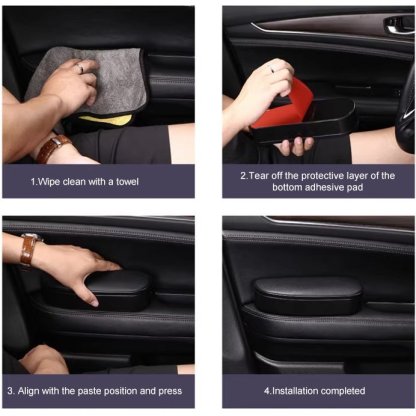 1.Wipe clean with a towel

2.Tear off the protective layer of the bottom adhesive pad

3. Align with the paste position and press

4.Installation completed