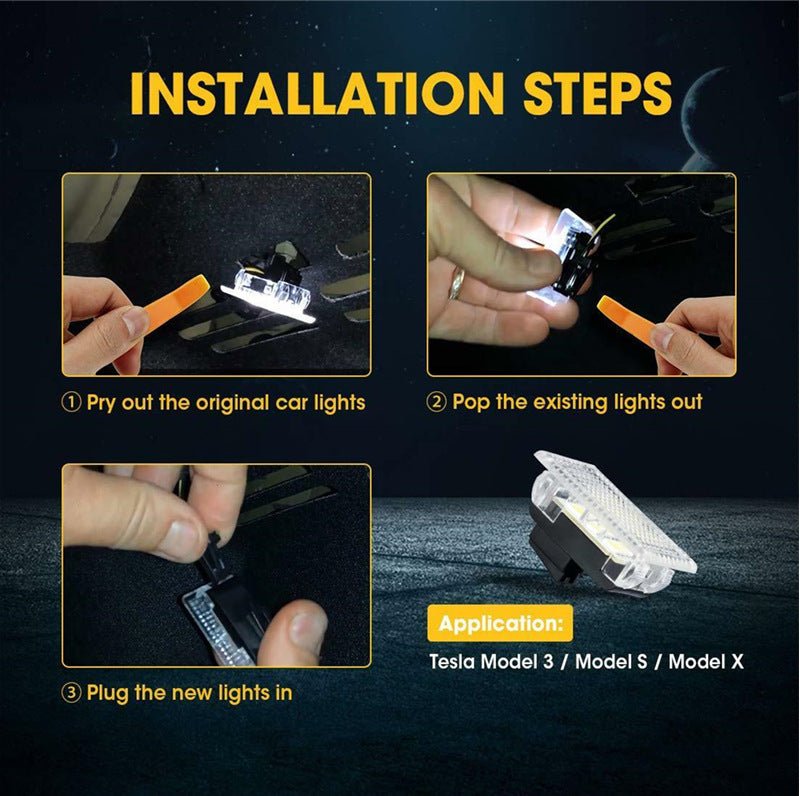 INSTALLATION STEPS

① Pry out the original car lights

② Pop the existing lights out

③ Plug the new lights in

Application:

Tesla Model 3 / Model S / Model X