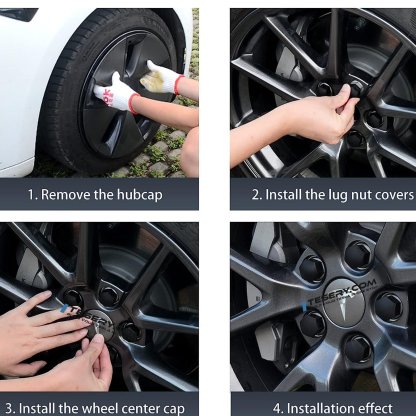 1. Remove the hubcap

2. Install the lug nut covers

TESERY

3. Install the wheel center cap

TESERY.COM

4. Installation effect