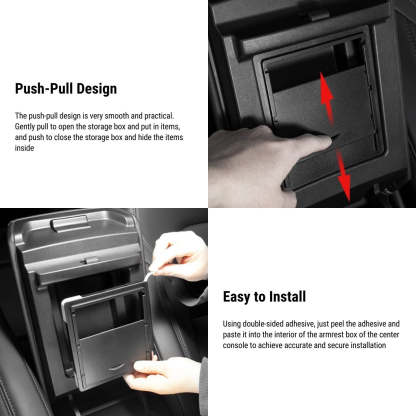 Push-Pull Design

The push-pull design is very smooth and practical. Gently pull to open the storage box and put in items, and push to close the storage box and hide the items inside

Easy to Install

Using double-sided adhesive, just peel the adhesive and paste it into the interior of the armrest box of the center console to achieve accurate and secure installation