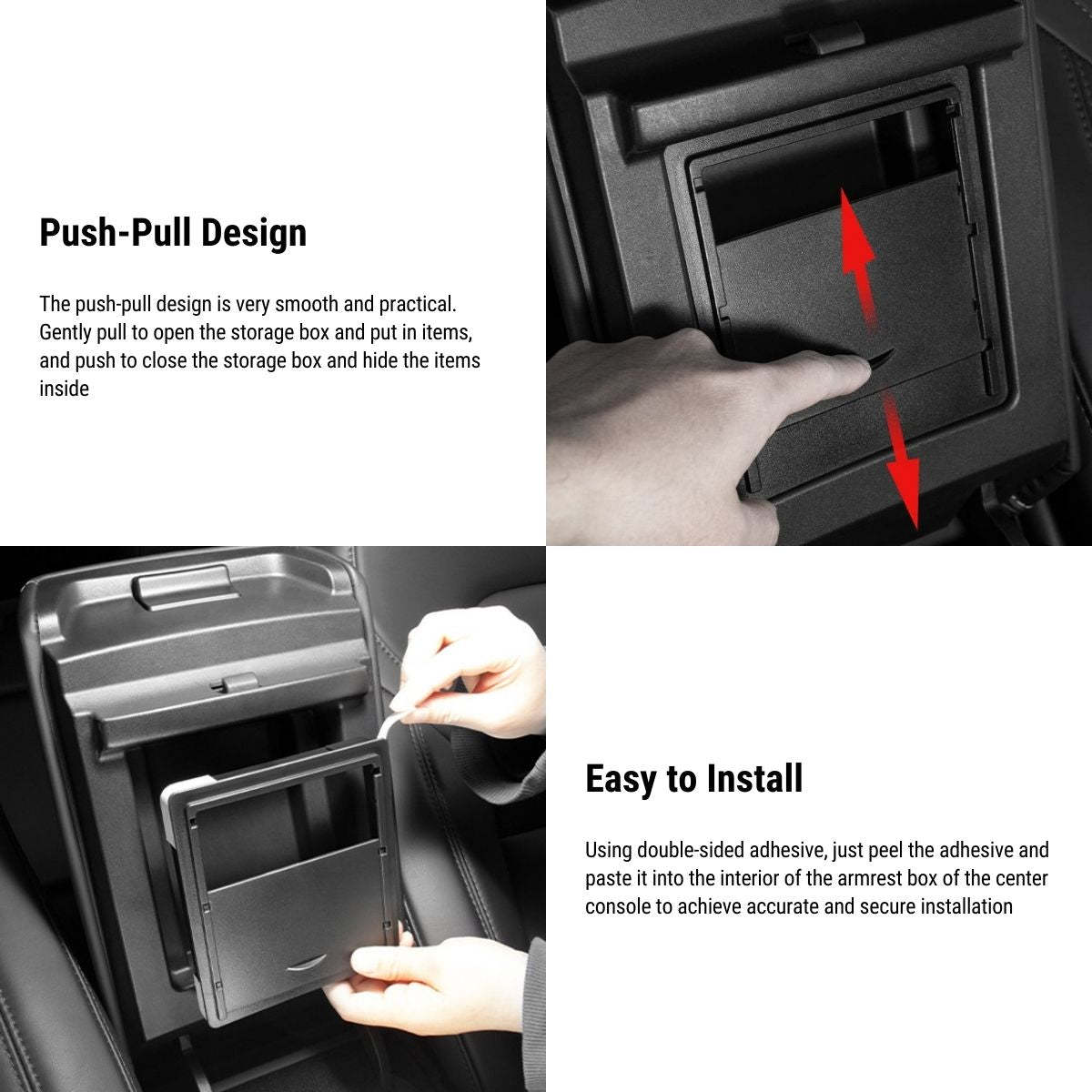 Push-Pull Design

The push-pull design is very smooth and practical. Gently pull to open the storage box and put in items, and push to close the storage box and hide the items inside

Easy to Install

Using double-sided adhesive, just peel the adhesive and paste it into the interior of the armrest box of the center console to achieve accurate and secure installation