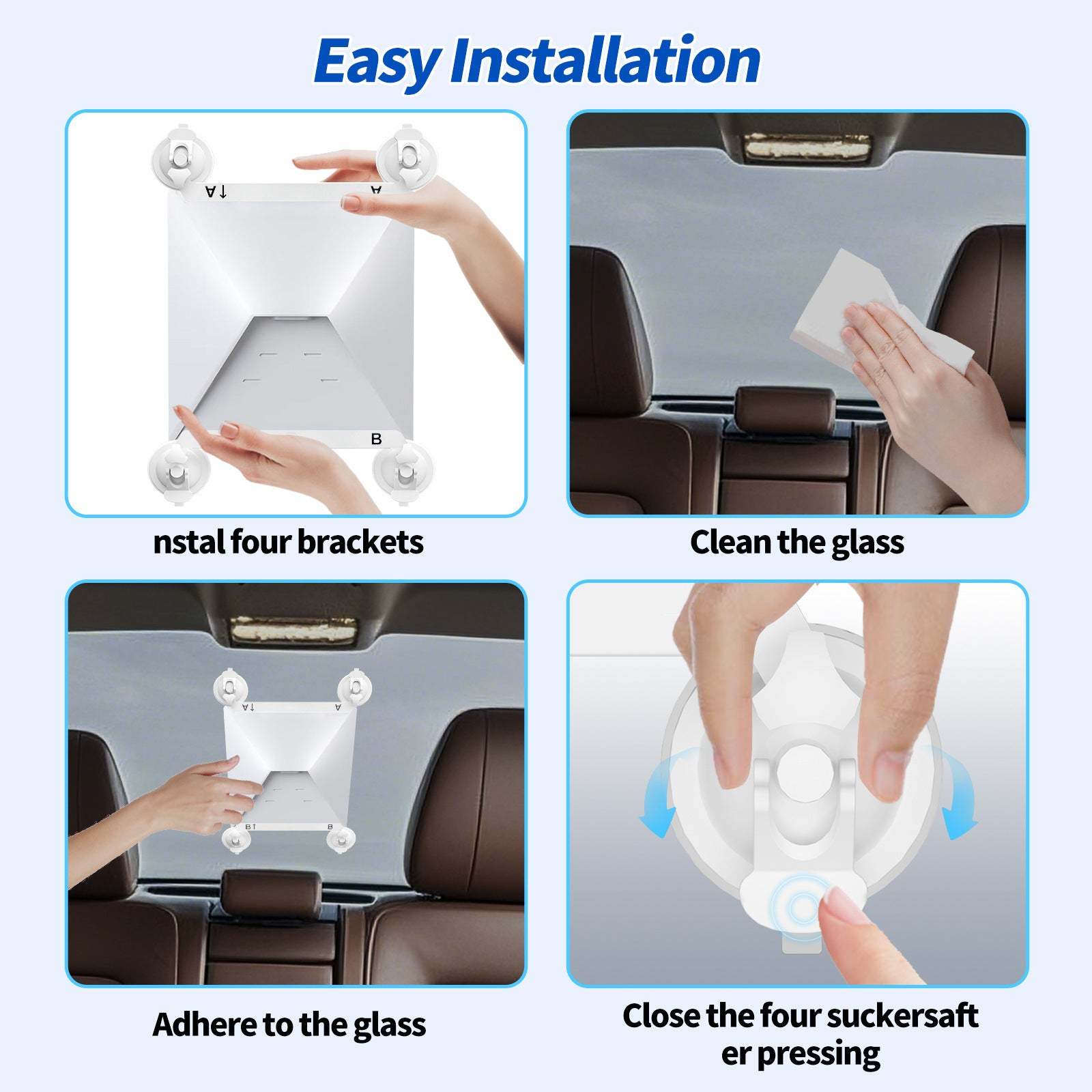 Easy Installation

A↓ A

B

nstal four brackets

Clean the glass

A↓ A

B↑ B

Adhere to the glass

Close the four suckersaft er pressing