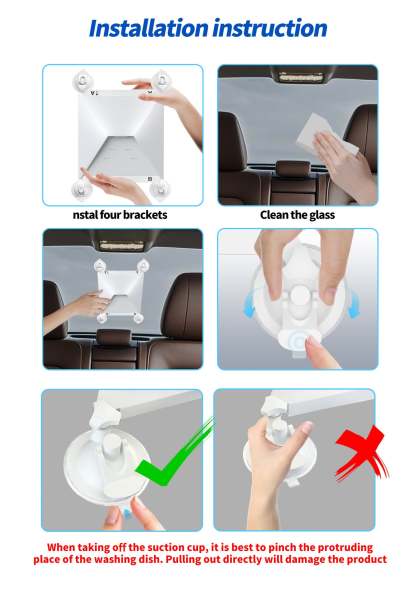 Installation instruction

nstal four brackets

Clean the glass

When taking off the suction cup, it is best to pinch the protruding place of the washing dish. Pulling out directly will damage the product