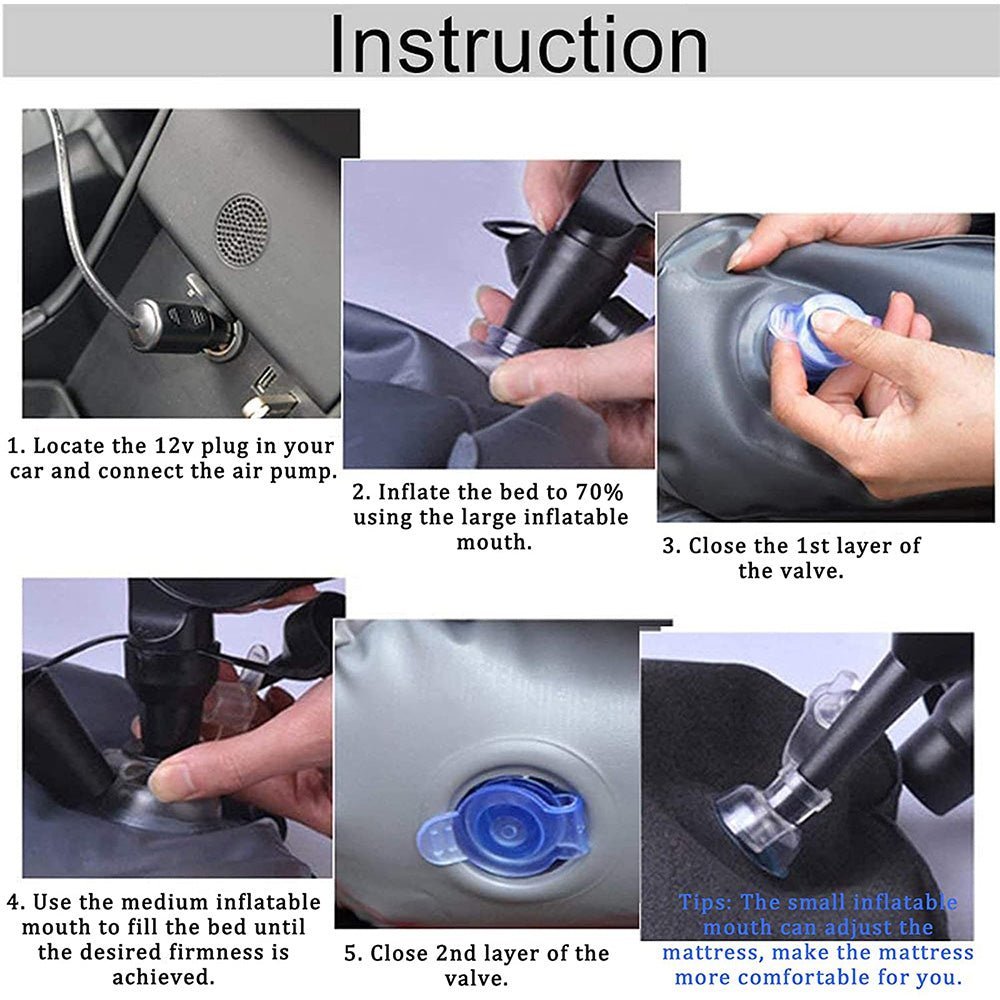 Instruction

1. Locate the 12v plug in your car and connect the air pump.

2. Inflate the bed to 70% using the large inflatable mouth.

3. Close the 1st layer of the valve.

4. Use the medium inflatable mouth to fill the bed until the desired firmness is achieved.

5. Close 2nd layer of the valve.

Tips: The small inflatable mouth can adjust the mattress, make the mattress more comfortable for you.