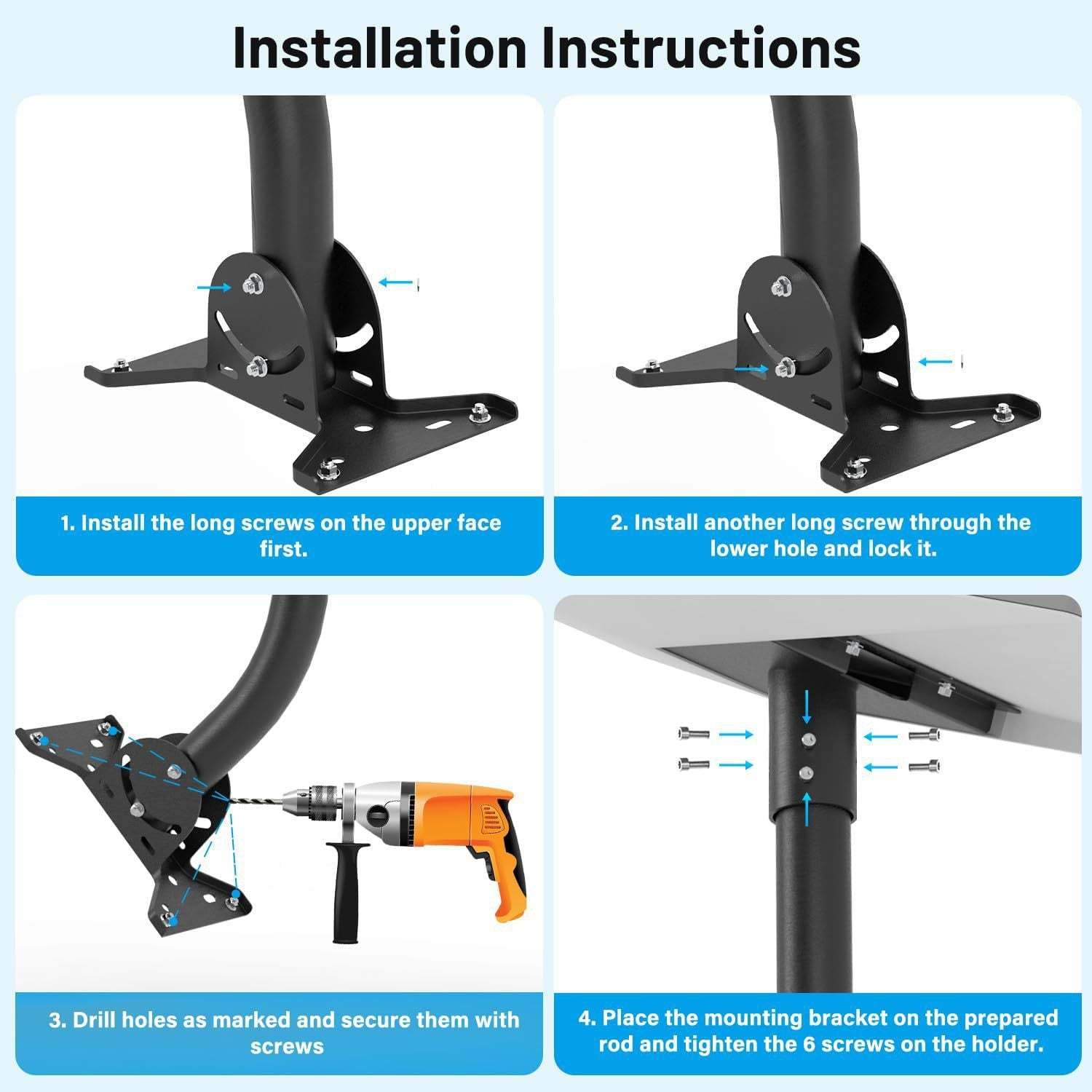 Installation Instructions

1. Install the long screws on the upper face first.

2. Install another long screw through the lower hole and lock it.

3. Drill holes as marked and secure them with screws

4. Place the mounting bracket on the prepared rod and tighten the 6 screws on the holder.