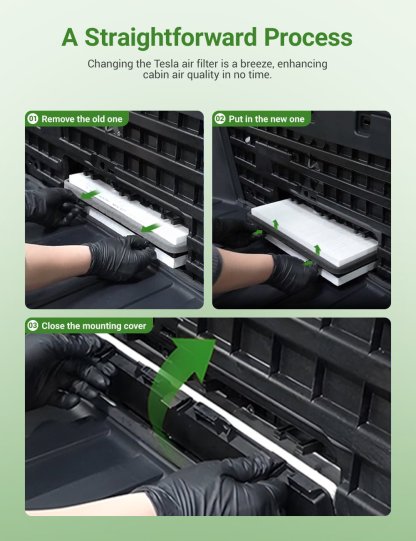 A Straightforward Process

Changing the Tesla air filter is a breeze, enhancing cabin air quality in no time.

01 Remove the old one

02 Put in the new one

03 Close the mounting cover