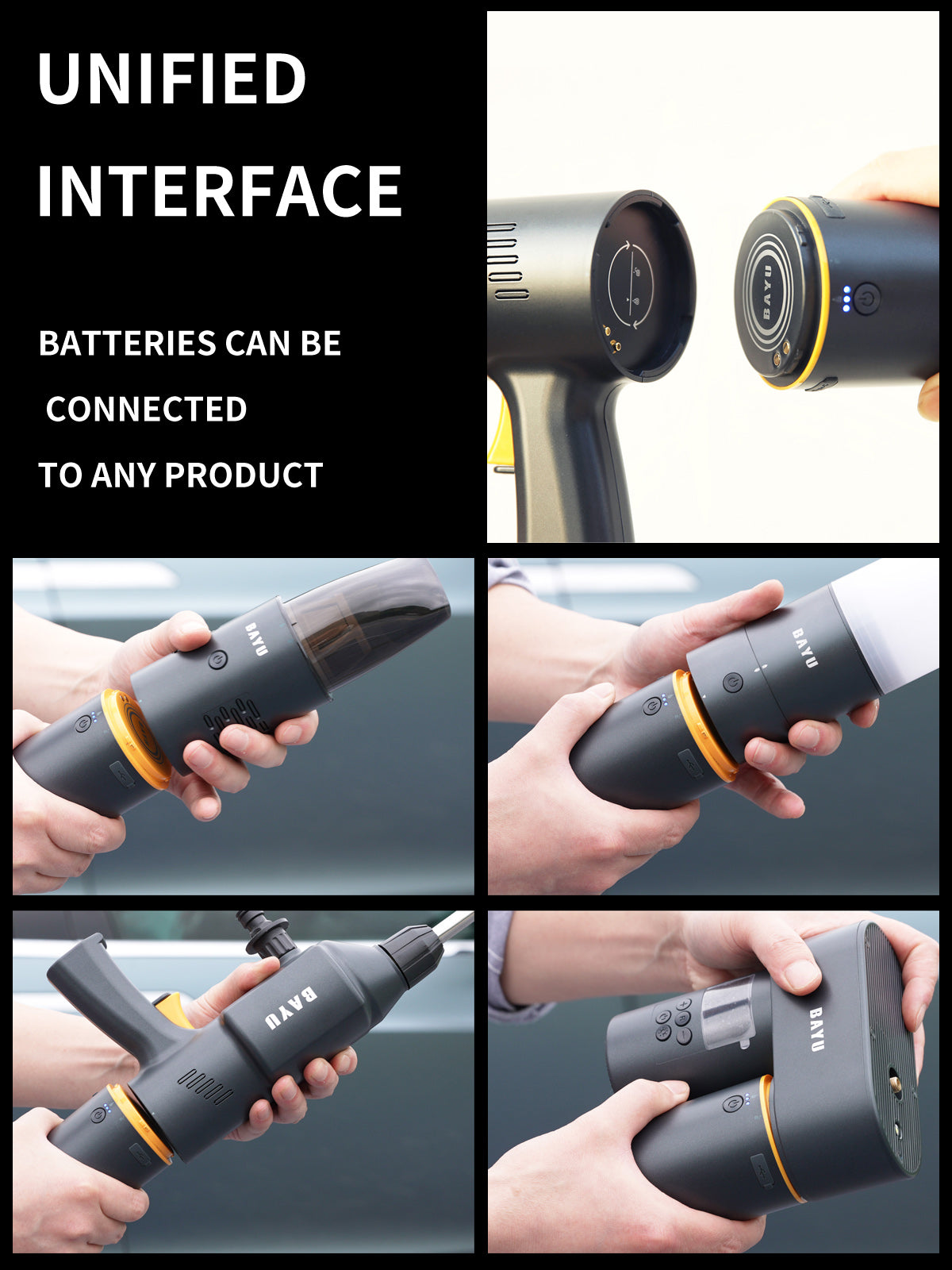 UNIFIED INTERFACE

BATTERIES CAN BE CONNECTED TO ANY PRODUCT

BAYU

BAYU

BAYU

BAYU

BAYU