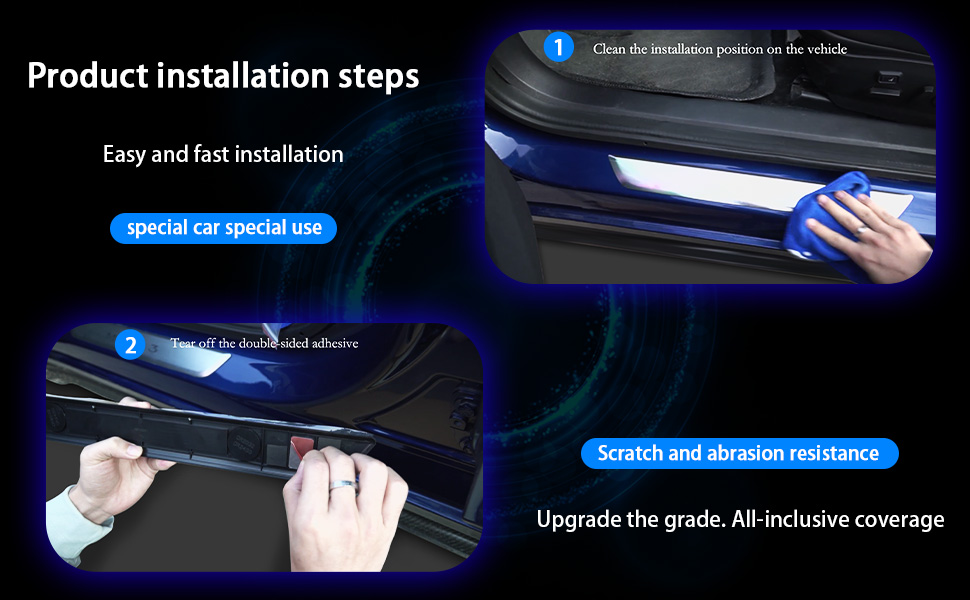 Product installation steps

Easy and fast installation

special car special use

1 Clean the installation position on the vehicle

2 Tear off the double-sided adhesive

Scratch and abrasion resistance

Upgrade the grade. All-inclusive coverage