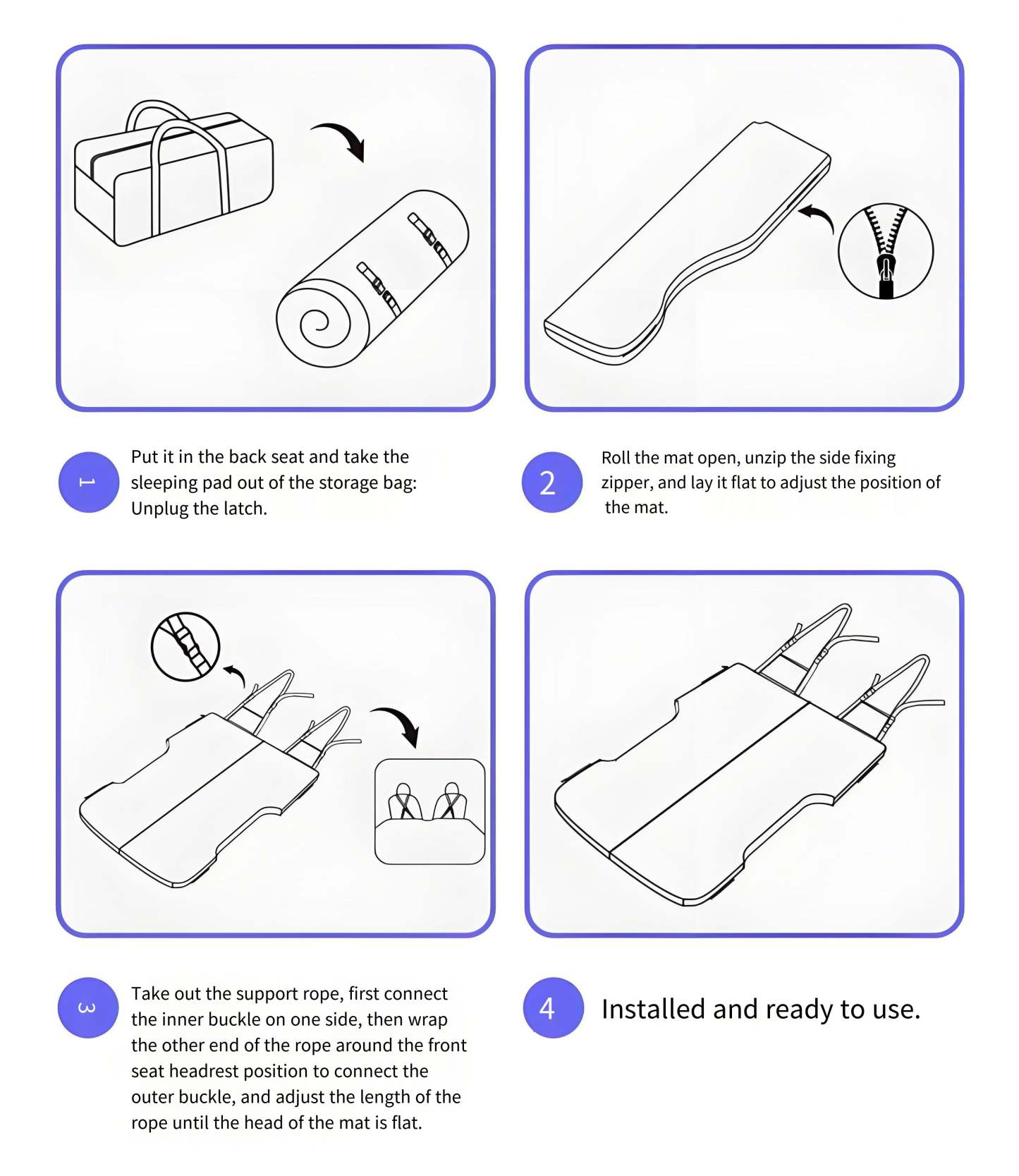 1

Put it in the back seat and take the sleeping pad out of the storage bag: Unplug the latch.

2

Roll the mat open, unzip the side fixing zipper, and lay it flat to adjust the position of the mat.

3

Take out the support rope, first connect the inner buckle on one side, then wrap the other end of the rope around the front seat headrest position to connect the outer buckle, and adjust the length of the rope until the head of the mat is flat.

4

Installed and ready to use.